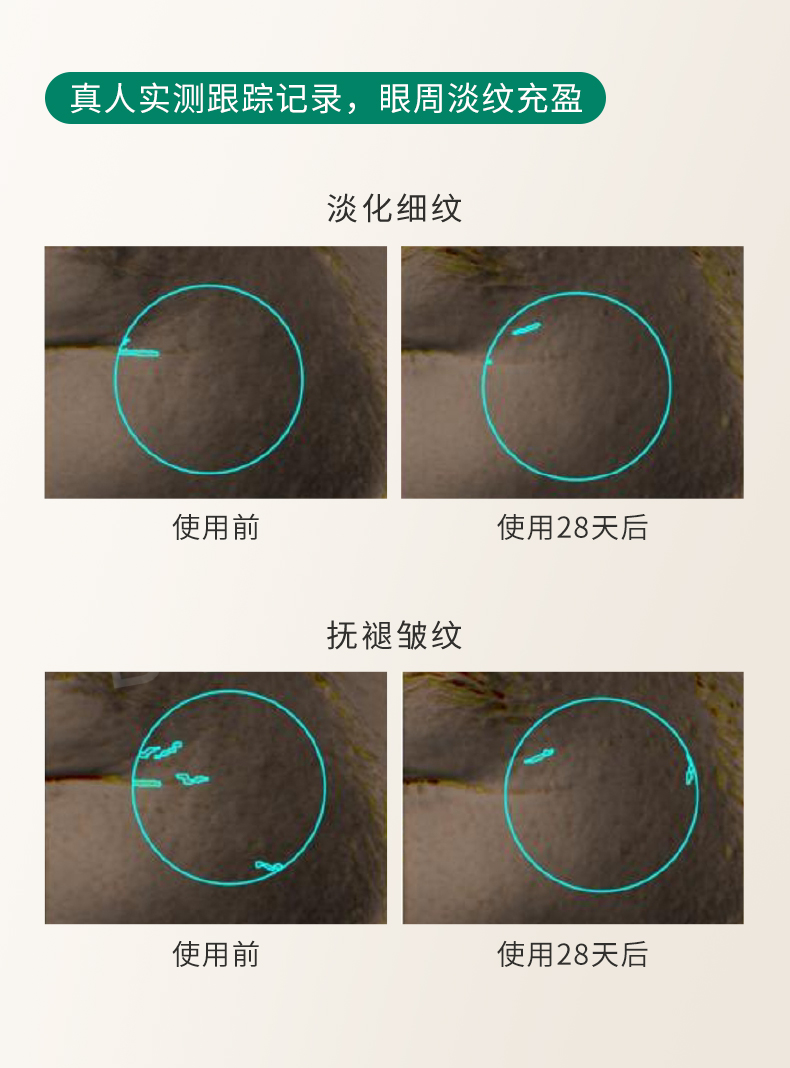 真人实测跟踪记录，眼周淡纹充盈

淡化细纹

使用前

使用28天后

抚褪皱纹

使用前

使用28天后