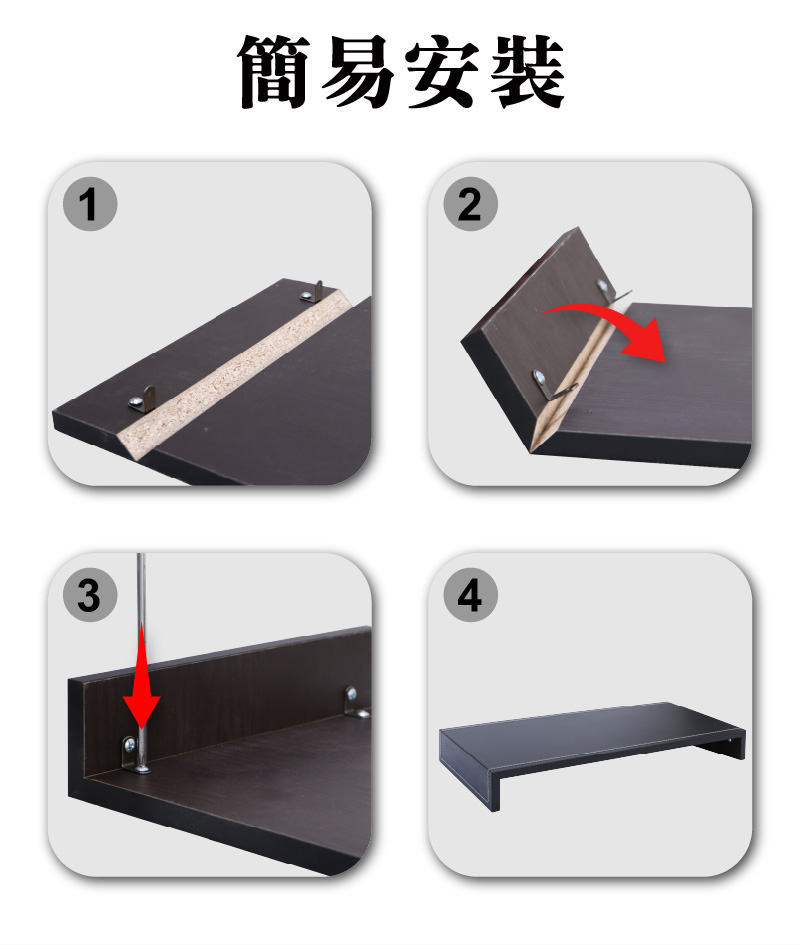 簡易安裝

1

2

3

4