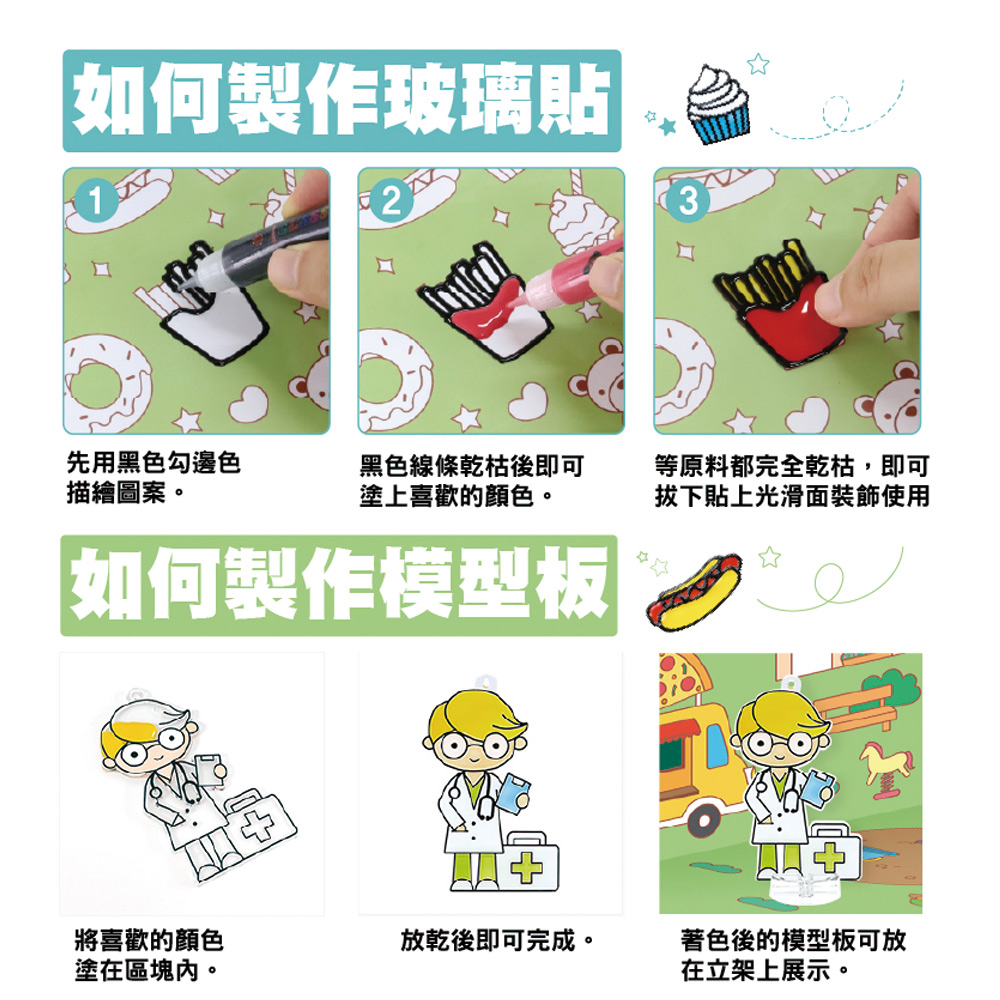 如何製作玻璃貼

1

先用黑色勾邊色描繪圖案。

2

黑色線條乾枯後即可塗上喜歡的顏色。

3

等原料都完全乾枯，即可拔下貼上光滑面裝飾使用

如何製作模型板

將喜歡的顏色塗在區塊內。

放乾後即可完成。

著色後的模型板可放在立架上展示。