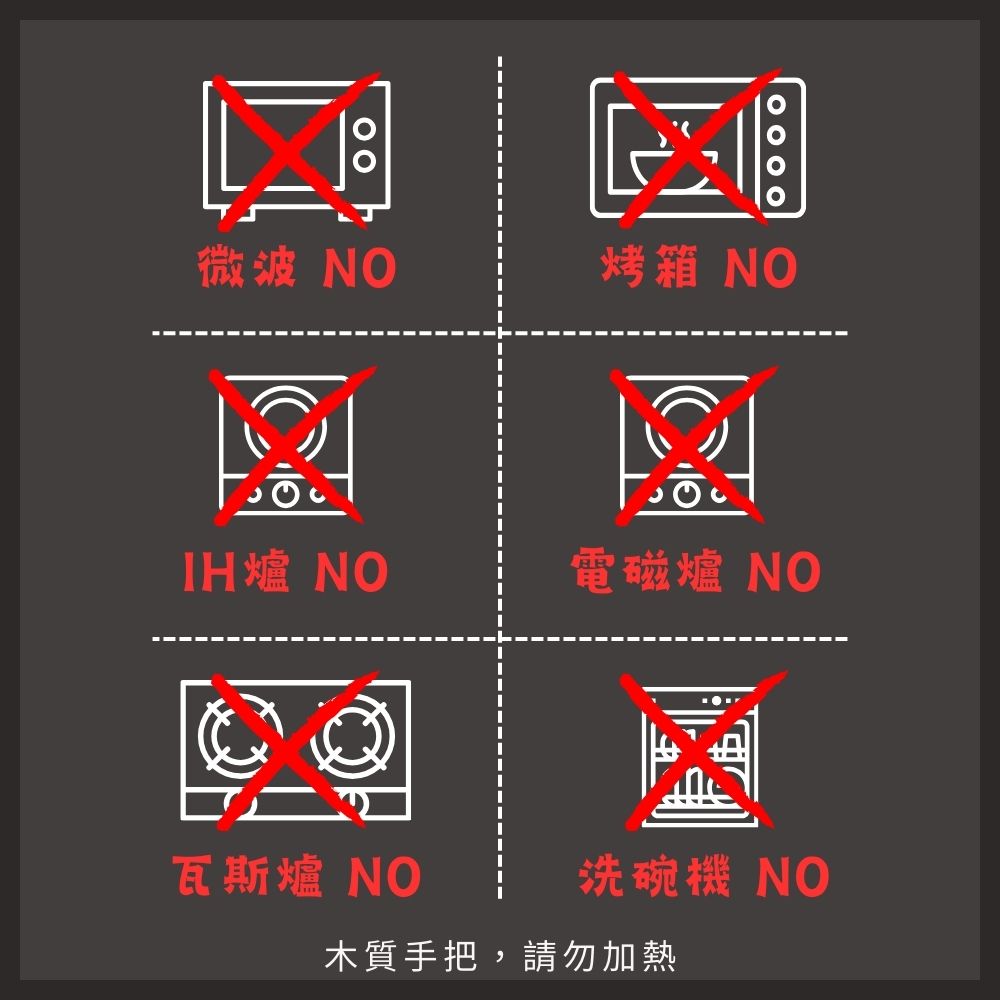 微波 NO

烤箱 NO

IH爐 NO

電磁爐 NO

瓦斯爐 NO

洗碗機 NO

木質手把，請勿加熱