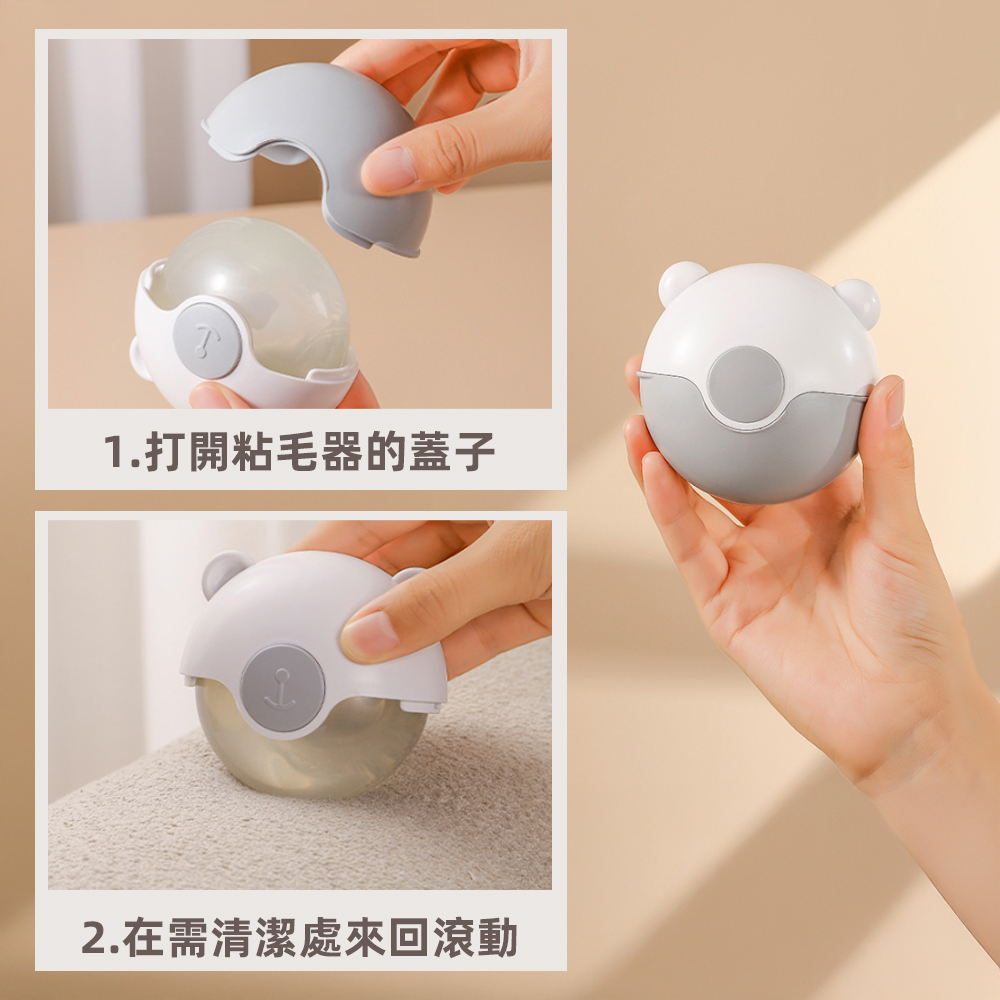 1.打開粘毛器的蓋子

2.在需清潔處來回滾動