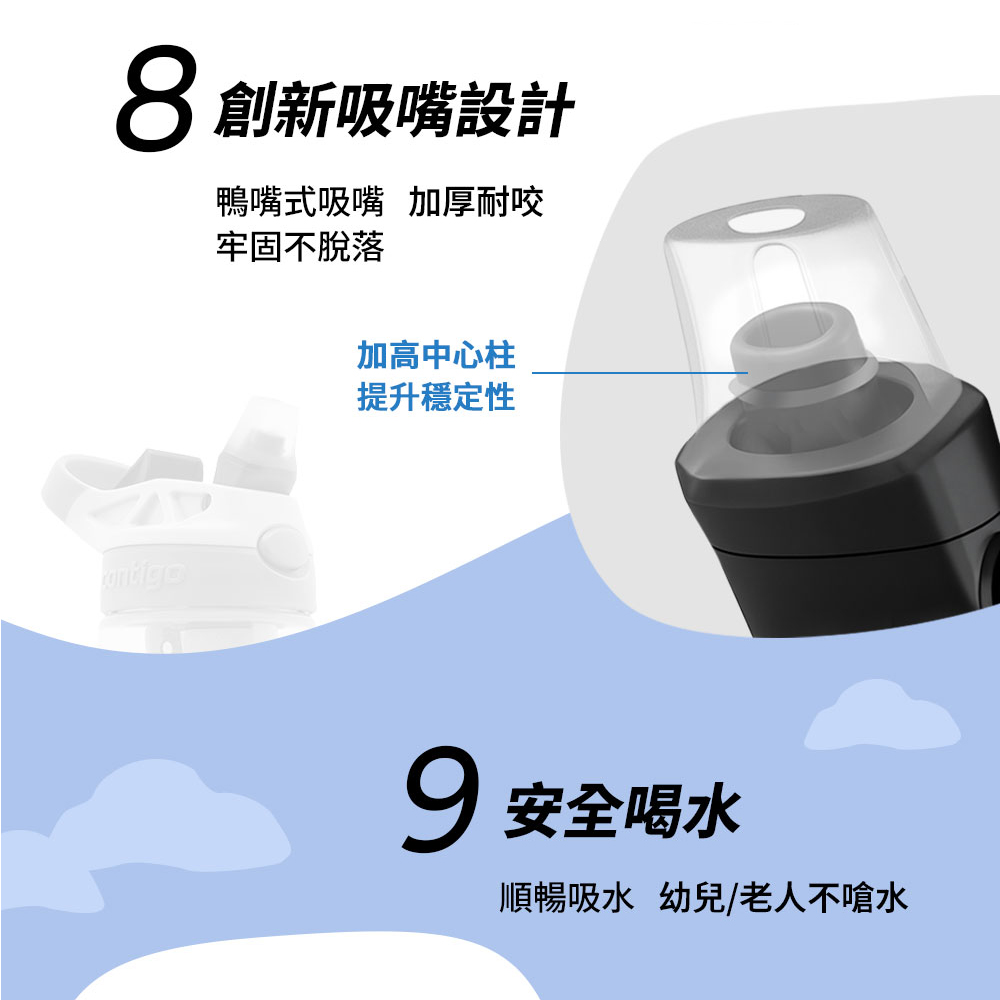 8 創新吸嘴設計

鴨嘴式吸嘴 加厚耐咬
牢固不脫落

加高中心柱
提升穩定性

contigo

9 安全喝水

順暢吸水 幼兒/老人不嗆水