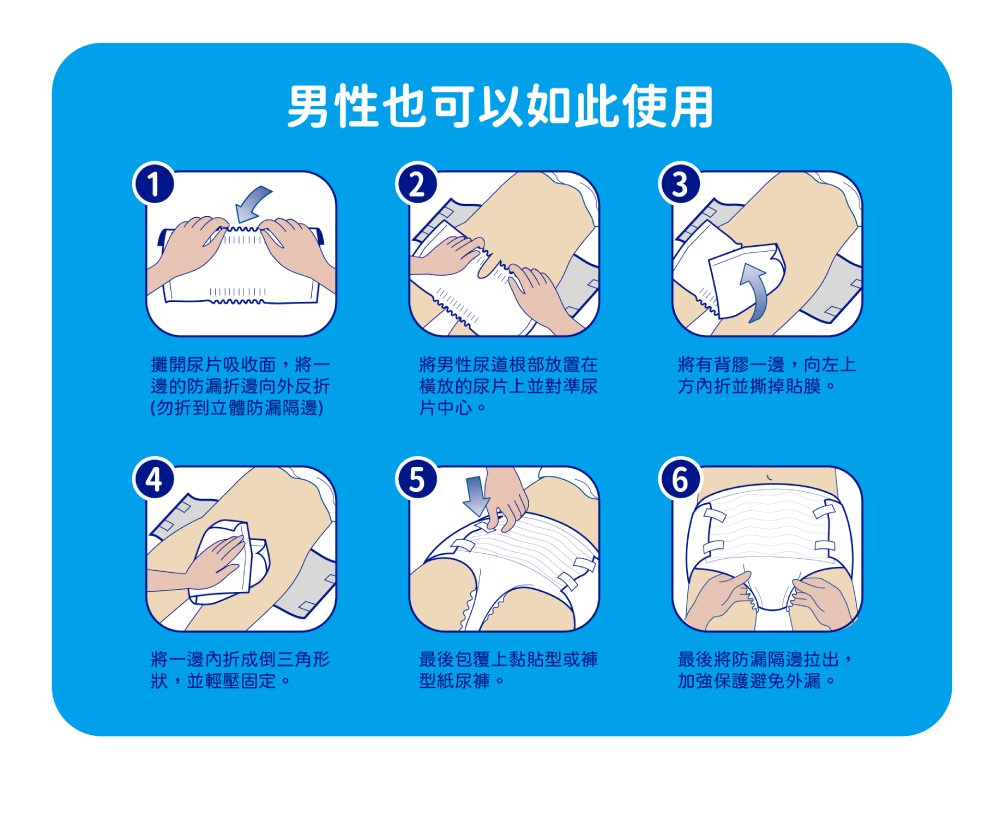 男性也可以如此使用

1

攤開尿片吸收面，將一邊的防漏折邊向外反折(勿折到立體防漏隔邊)

2

將男性尿道根部放置在橫放的尿片上並對準尿片中心。

3

將有背膠一邊，向左上方內折並撕掉貼膜。

4

將一邊內折成倒三角形狀，並輕壓固定。

5

最後包覆上黏貼型或褲型紙尿褲。

6

最後將防漏隔邊拉出，加強保護避免外漏。