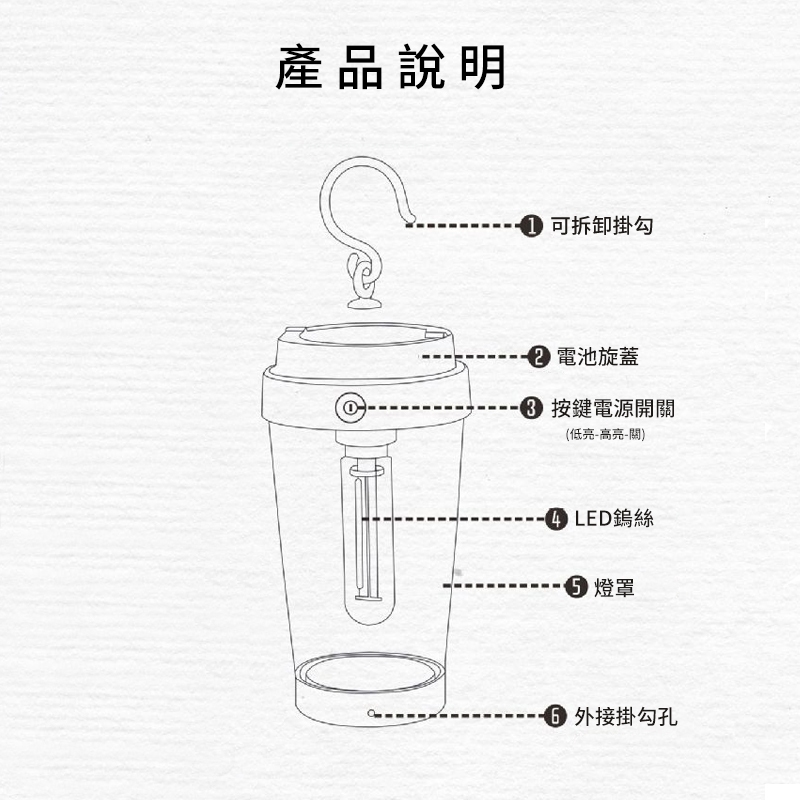 產品說明

1 可拆卸掛勾

2 電池旋蓋

3 按鍵電源開關
(低亮-高亮-關)

4 LED鎢絲

5 燈罩

6 外接掛勾孔