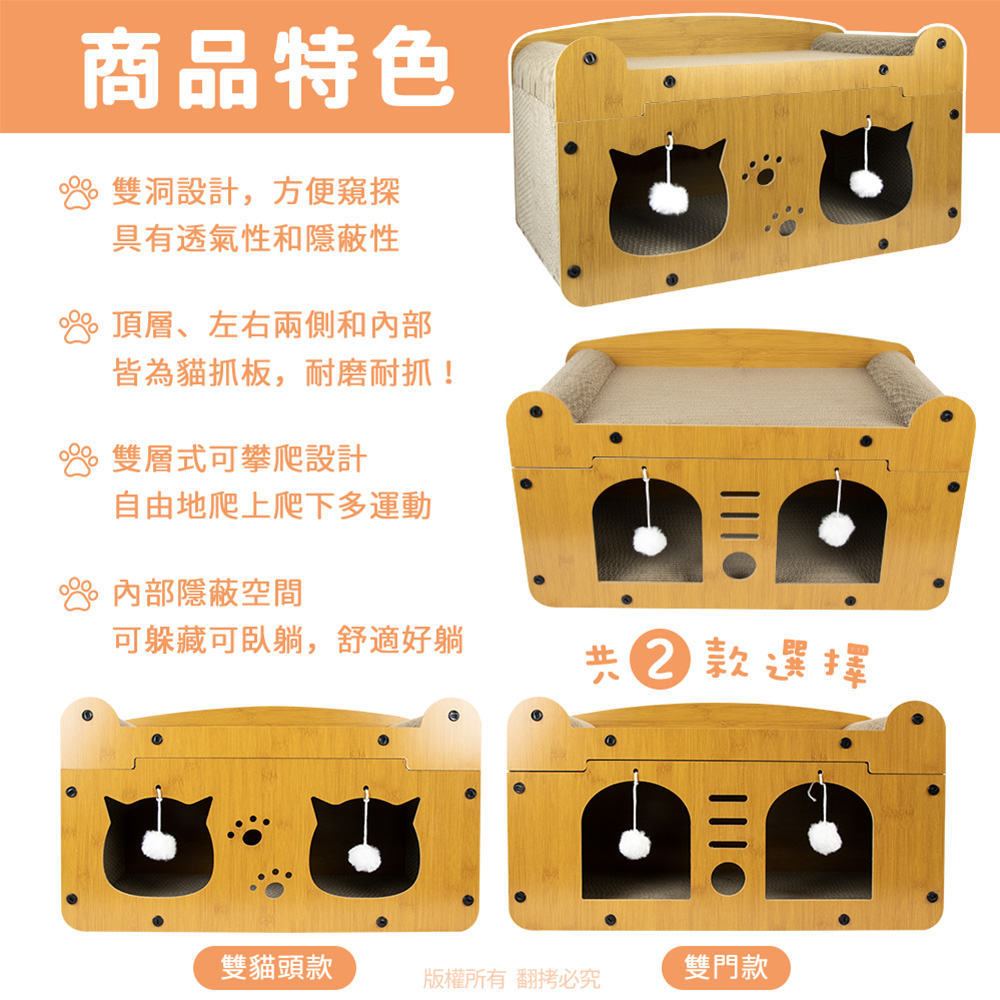 商品特色

雙洞設計，方便窺探
具有透氣性和隱蔽性

頂層、左右兩側和內部
皆為貓抓板，耐磨耐抓！

雙層式可攀爬設計
自由地爬上爬下多運動

內部隱蔽空間
可躲藏可臥躺，舒適好躺

共 2 款選擇

雙貓頭款

版權所有 翻拷必究

雙門款