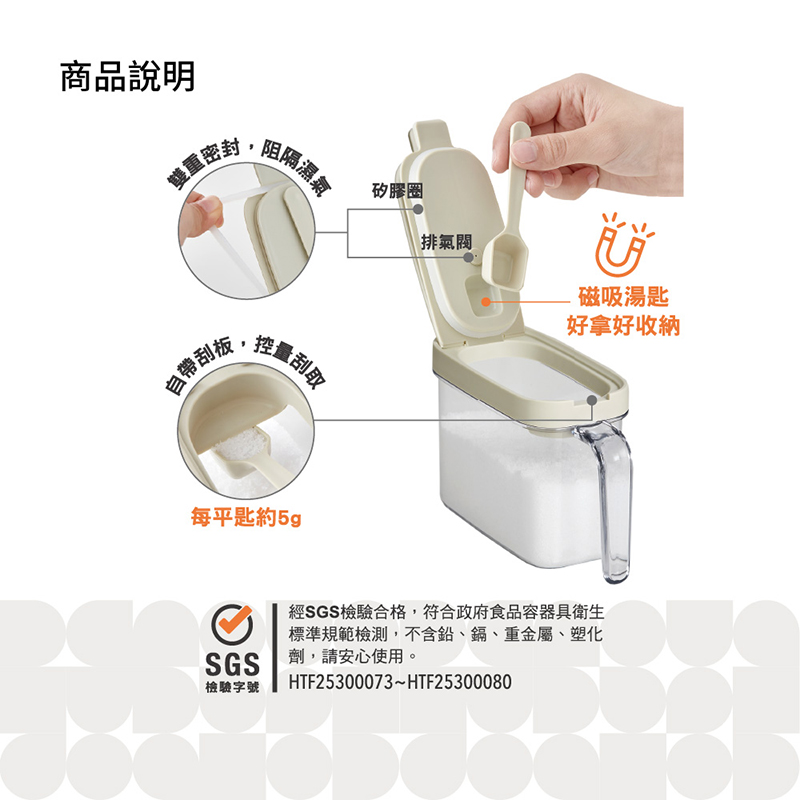 商品說明

雙重密封，阻隔濕氣

矽膠圈

排氣閥

磁吸湯匙
好拿好收納

自帶刮板，控量刮取

每平匙約5g

SGS
檢驗字號

經SGS檢驗合格，符合政府食品容器具衛生標準規範檢測，不含鉛、鎘、重金屬、塑化劑，請安心使用。
HTF25300073~HTF25300080