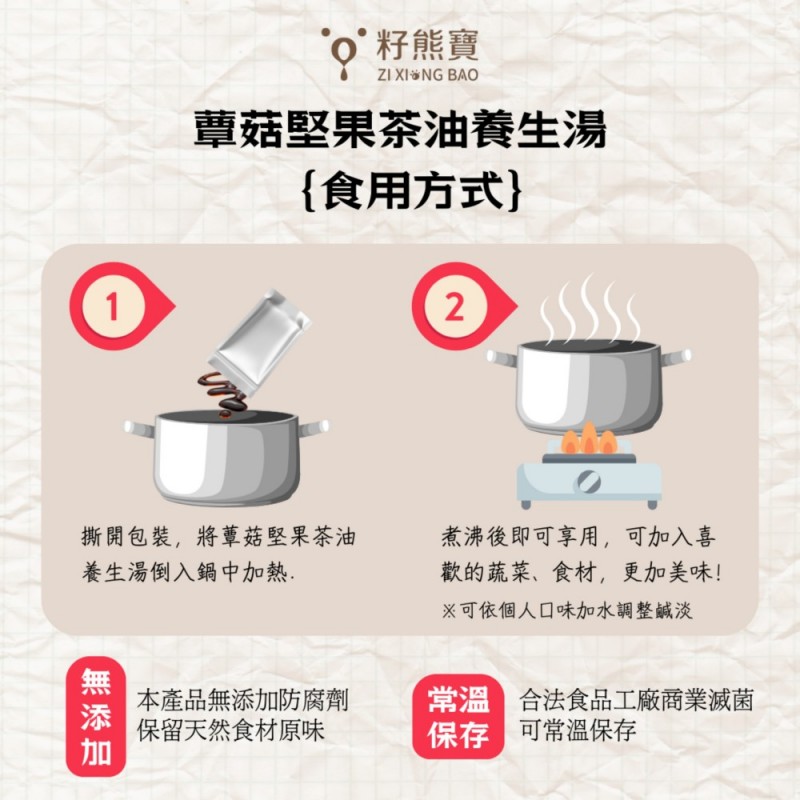 籽熊寶
ZI XIONG BAO

蕈菇堅果茶油養生湯
{食用方式}

1

撕開包裝，將蕈菇堅果茶油養生湯倒入鍋中加熱.

2

煮沸後即可享用，可加入喜歡的蔬菜、食材，更加美味!
※可依個人口味加水調整鹹淡

無添加

本產品無添加防腐劑
保留天然食材原味

常溫保存

合法食品工廠商業滅菌
可常溫保存