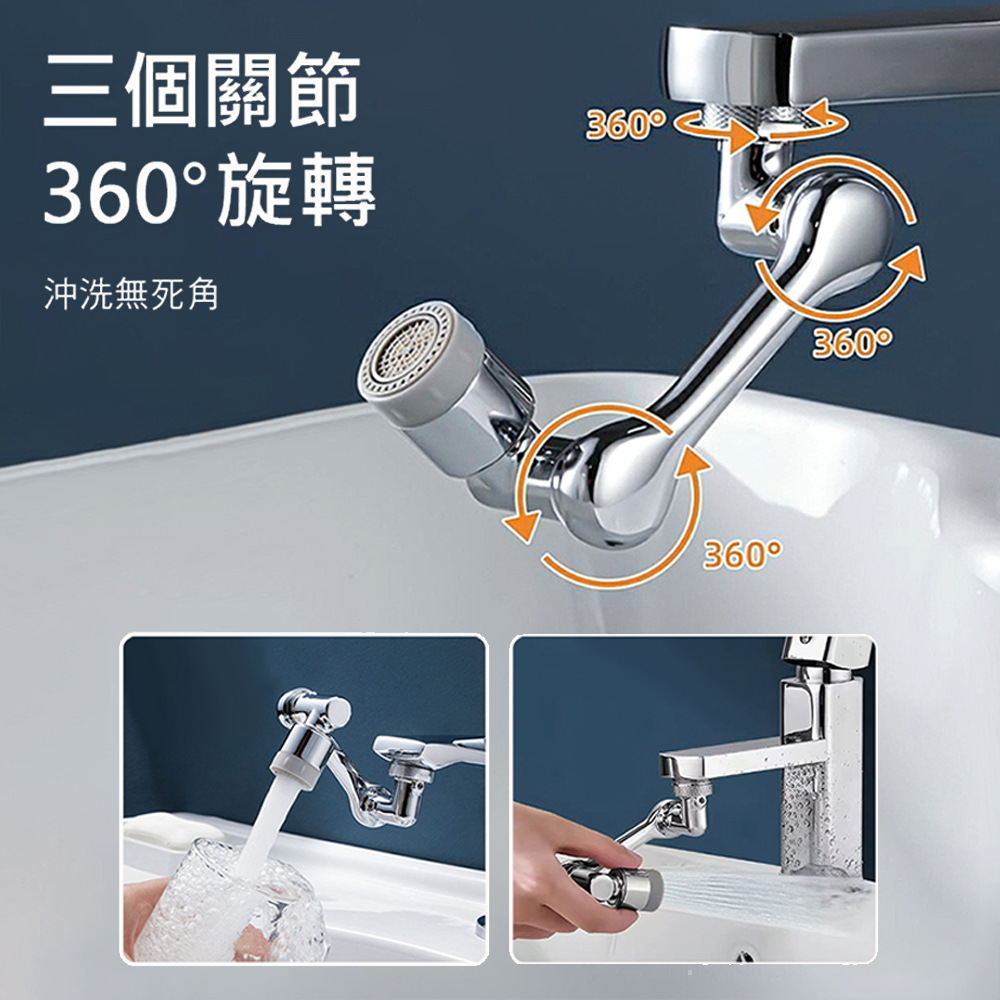 三個關節
360°旋轉

沖洗無死角

360°

360°

360°