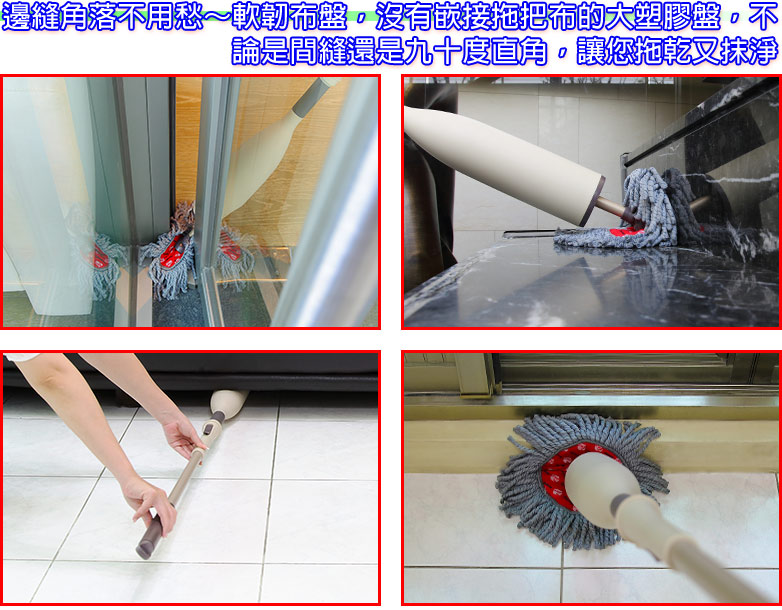 邊縫角落不用愁～軟韌布盤，沒有嵌接拖把布的大塑膠盤，不論是間縫還是九十度直角，讓您拖乾又抹淨