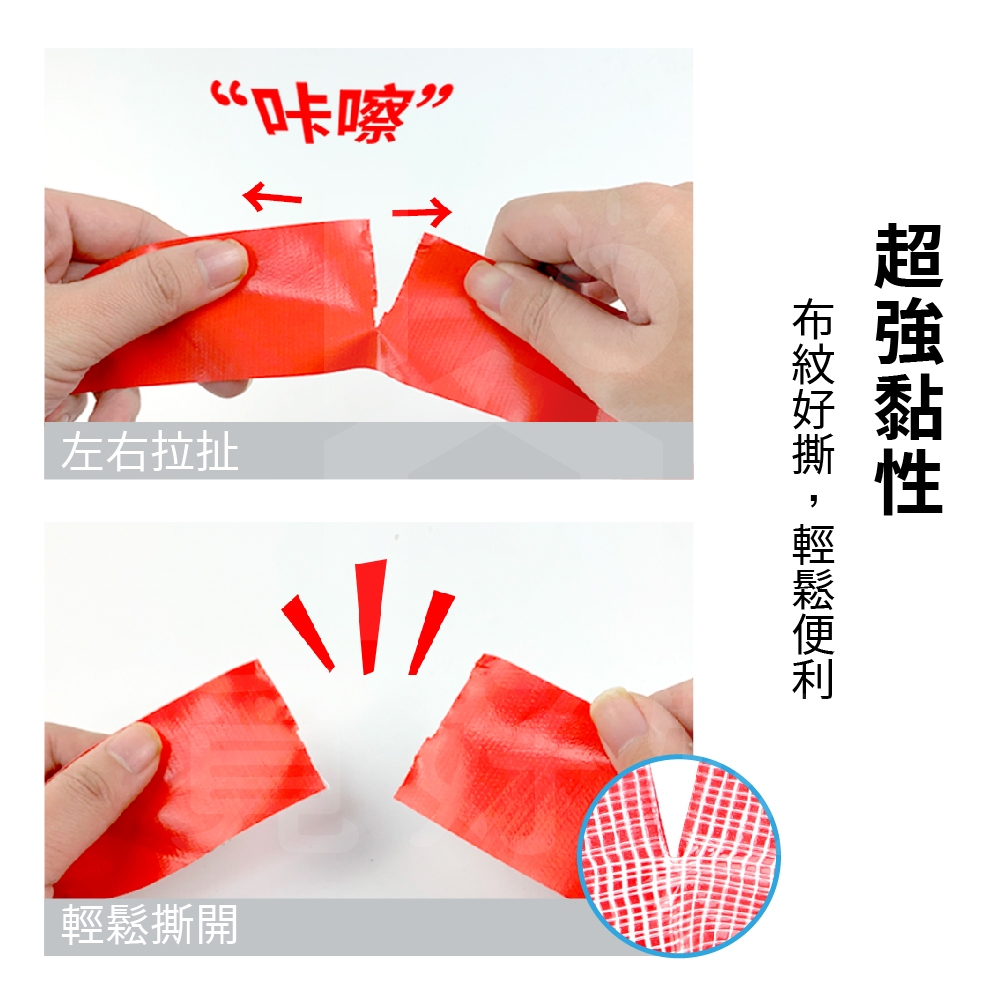 “咔嚓”

左右拉扯

輕鬆撕開

超強黏性

布紋好撕，輕鬆便利