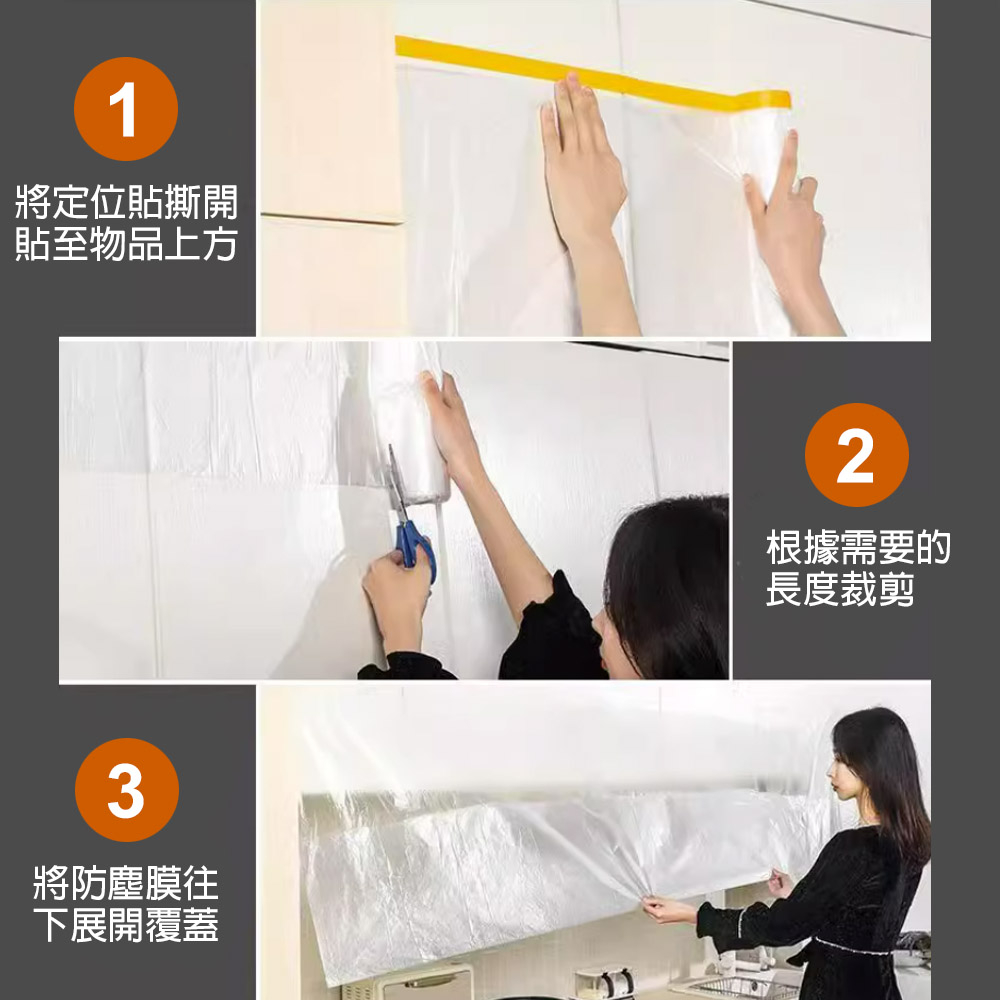 1

將定位貼撕開貼至物品上方

2

根據需要的長度裁剪

3

將防塵膜往下展開覆蓋