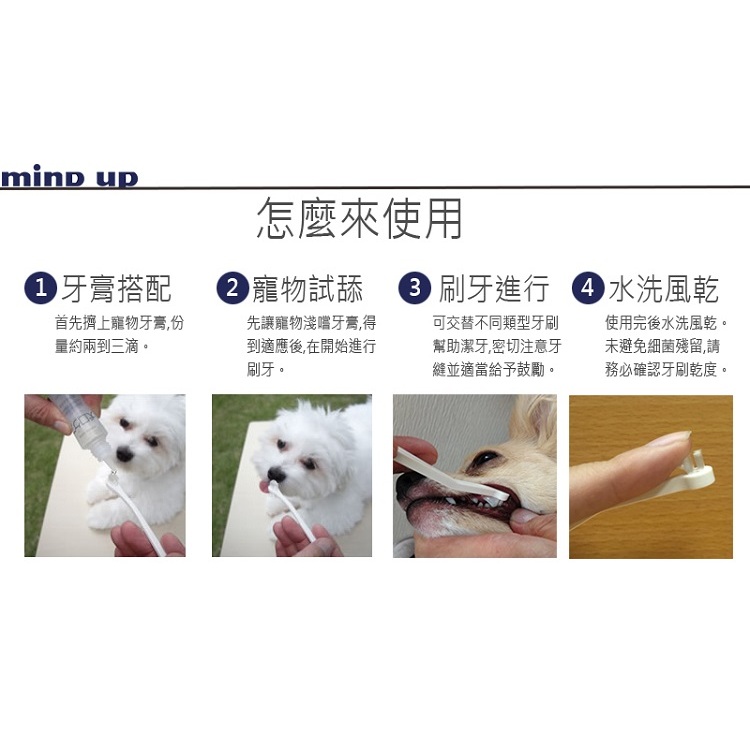 mind up

怎麼來使用

1 牙膏搭配
首先擠上寵物牙膏,份量約兩到三滴。

2 寵物試舔
先讓寵物淺嚐牙膏,得到適應後,在開始進行刷牙。

3 刷牙進行
可交替不同類型牙刷幫助潔牙,密切注意牙縫並適當給予鼓勵。

4 水洗風乾
使用完後水洗風乾。未避免細菌殘留,請務必確認牙刷乾度。