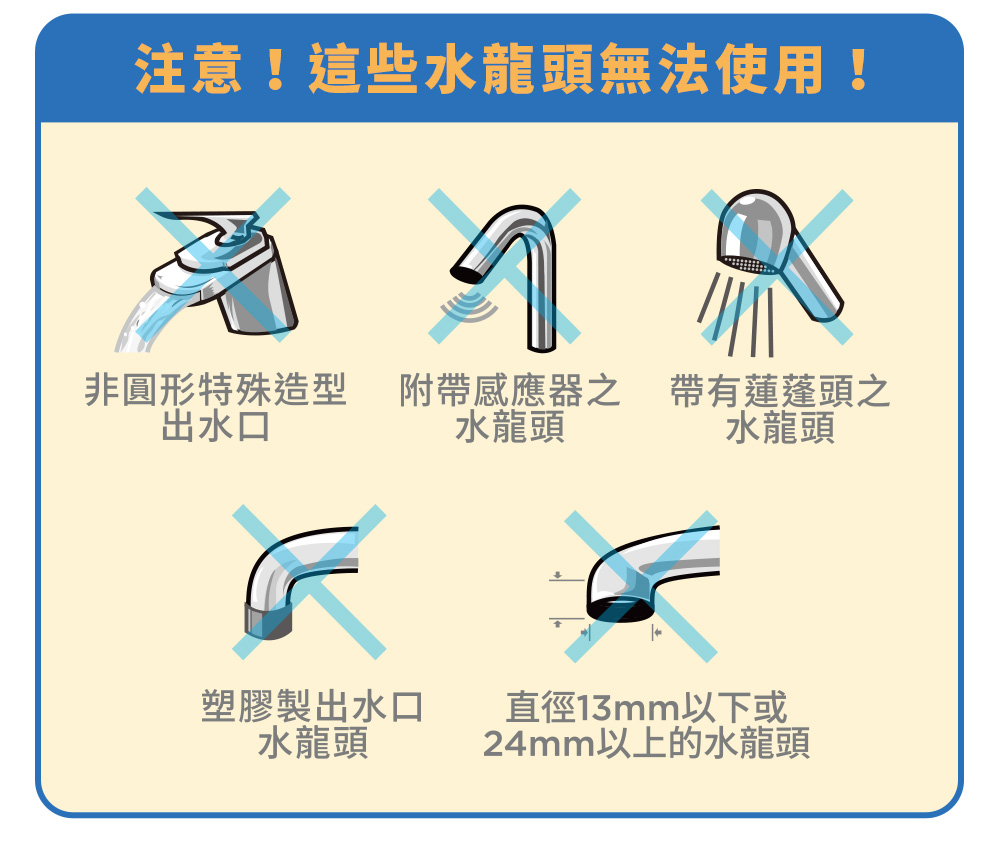 注意！這些水龍頭無法使用！

非圓形特殊造型出水口

附帶感應器之水龍頭

帶有蓮蓬頭之水龍頭

塑膠製出水口水龍頭

直徑13mm以下或24mm以上的水龍頭