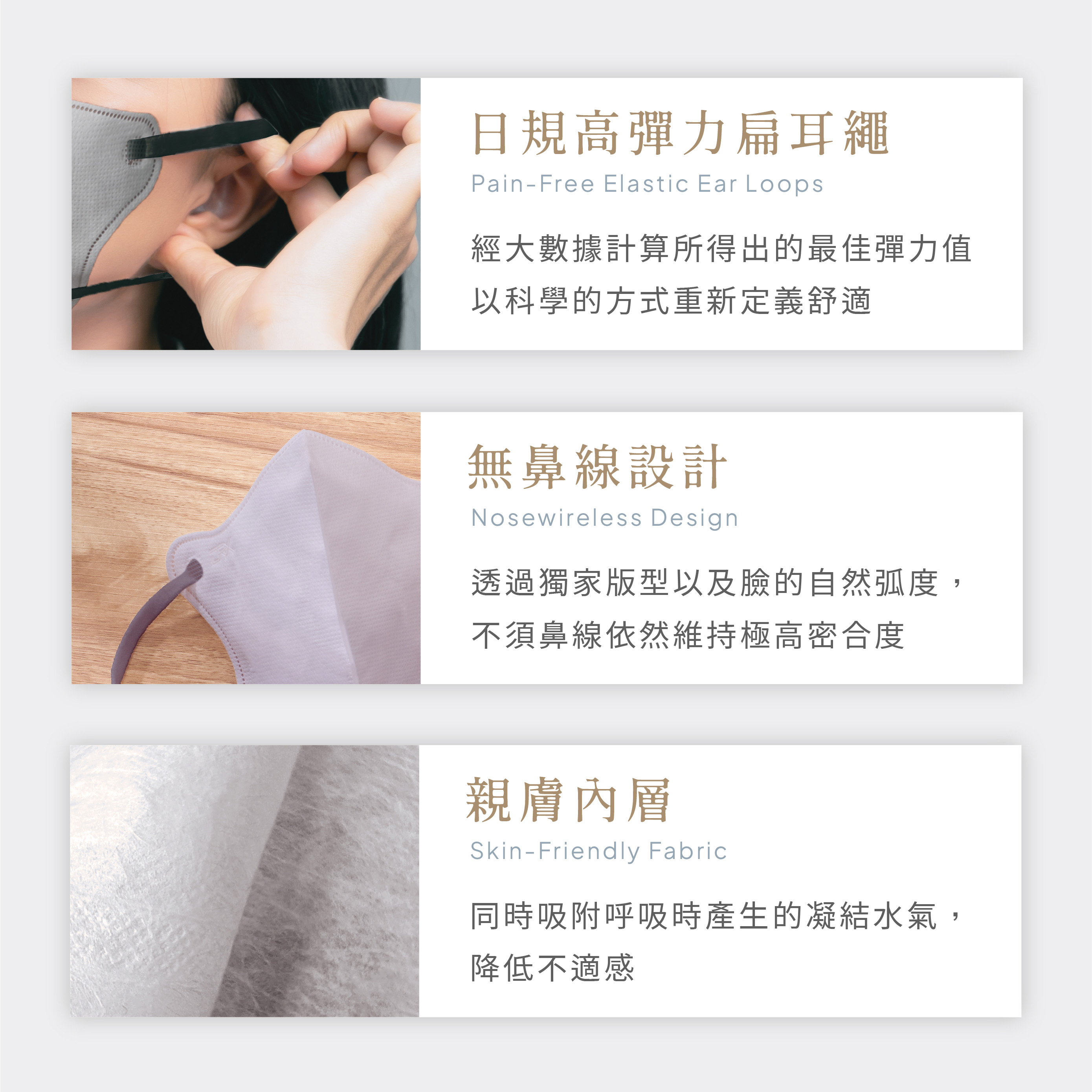 日規高彈力扁耳繩

Pain-Free Elastic Ear Loops

經大數據計算所得出的最佳彈力值
以科學的方式重新定義舒適

無鼻線設計

Nosewireless Design

透過獨家版型以及臉的自然弧度，
不須鼻線依然維持極高密合度

親膚內層

Skin-Friendly Fabric

同時吸附呼吸時產生的凝結水氣，
降低不適感