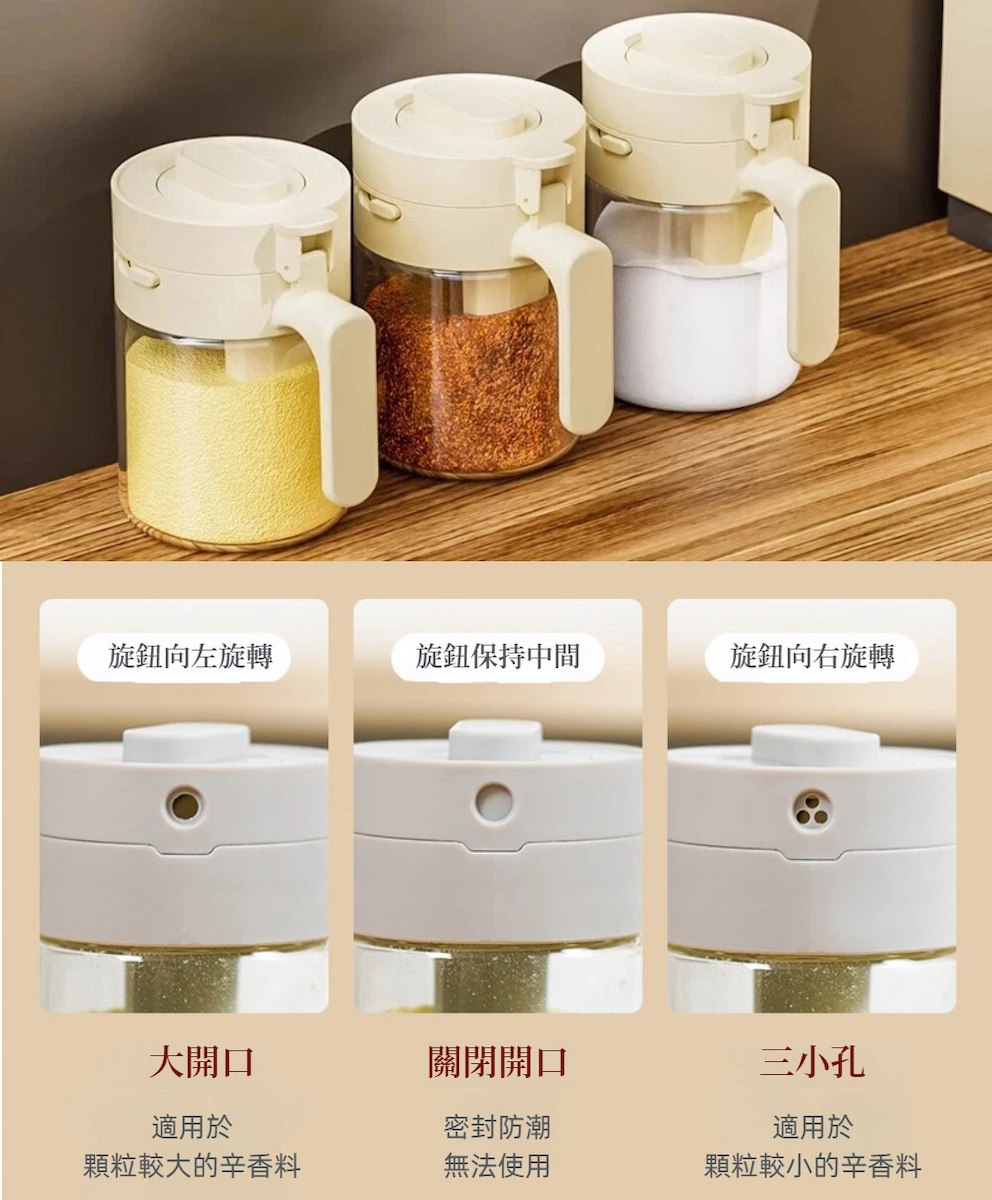 旋鈕向左旋轉

大開口

適用於
顆粒較大的辛香料

旋鈕保持中間

關閉開口

密封防潮
無法使用

旋鈕向右旋轉

三小孔

適用於
顆粒較小的辛香料