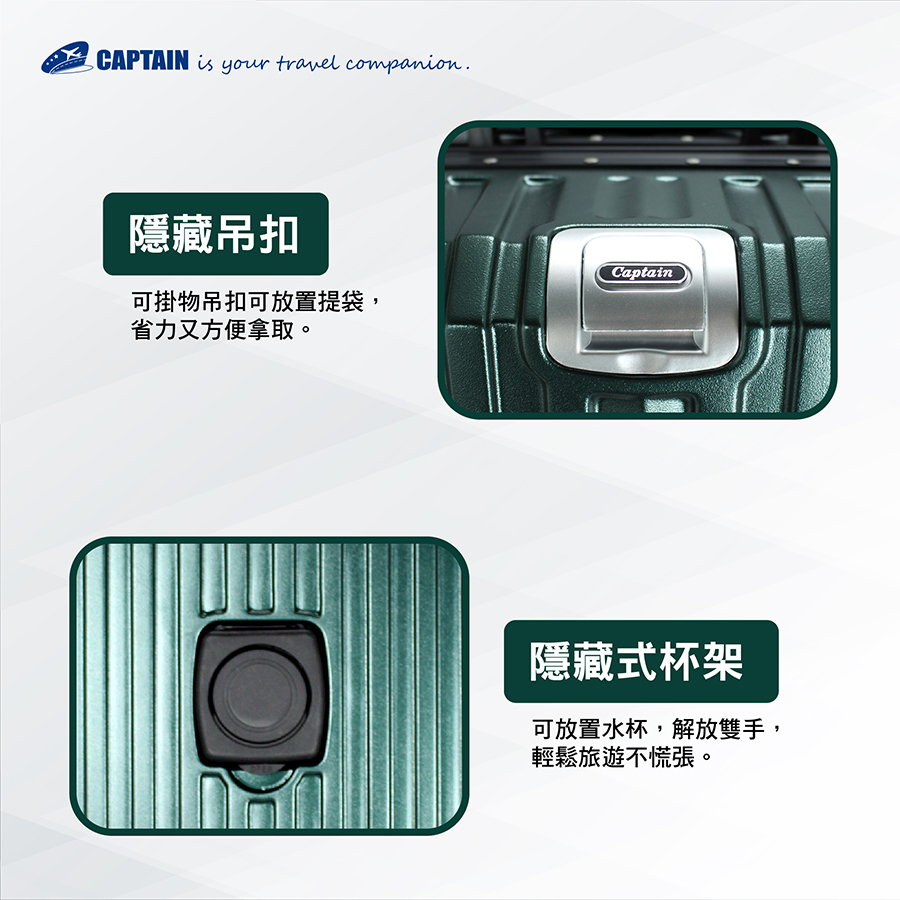 CAPTAIN is your travel companion.

隱藏吊扣

可掛物吊扣可放置提袋，省力又方便拿取。

Captain

隱藏式杯架

可放置水杯，解放雙手，輕鬆旅遊不慌張。