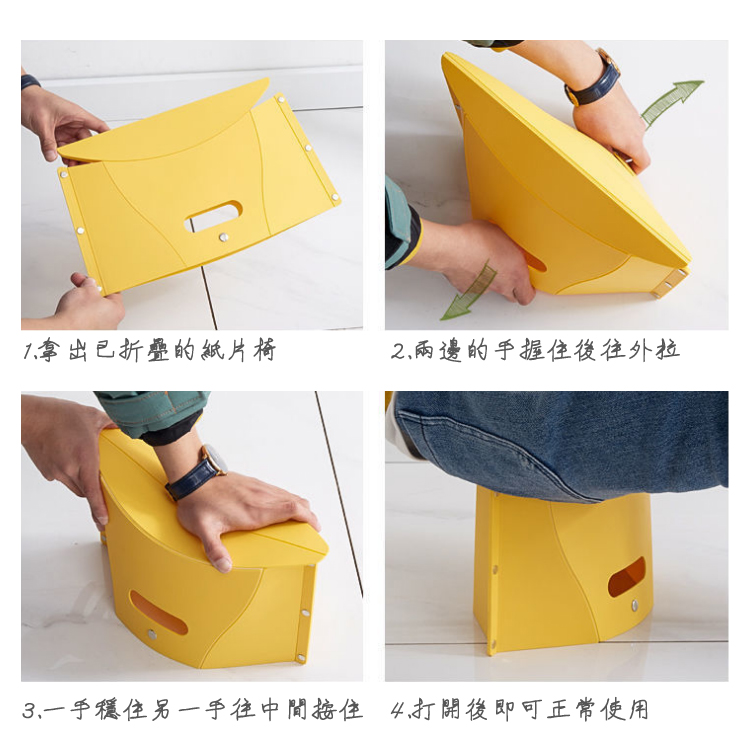 1.拿出已折疊的紙片椅

2.兩邊的手握住後往外拉

3.一手穩住另一手往中間按住

4.打開後即可正常使用