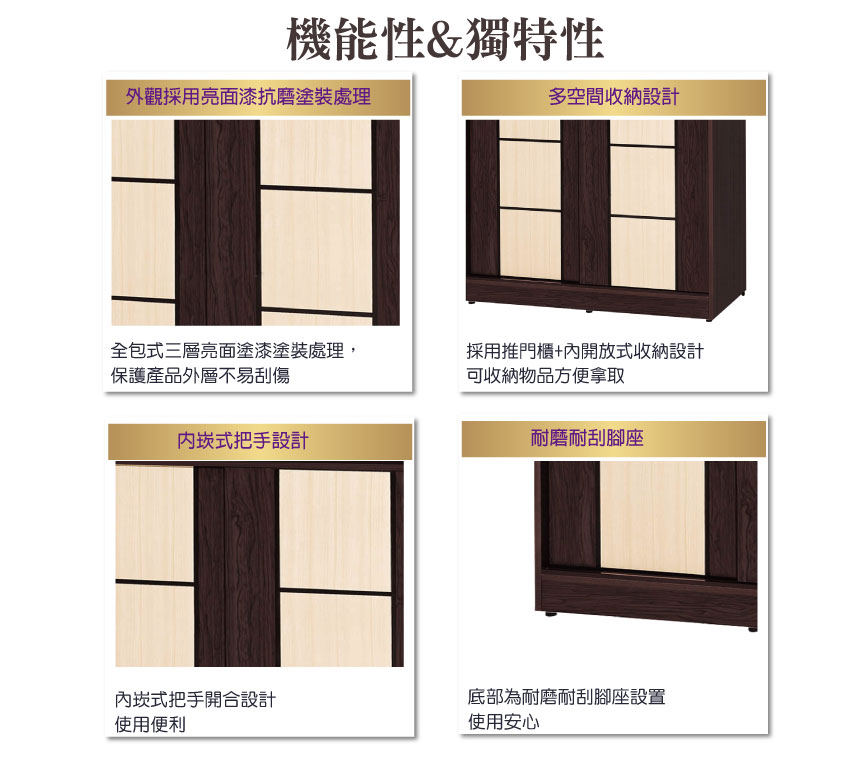 機能性&獨特性

外觀採用亮面漆抗磨塗裝處理

全包式三層亮面塗漆塗裝處理，
保護產品外層不易刮傷

多空間收納設計

採用推門櫃+內開放式收納設計
可收納物品方便拿取

內崁式把手設計

內崁式把手開合設計
使用便利

耐磨耐刮腳座

底部為耐磨耐刮腳座設置
使用安心