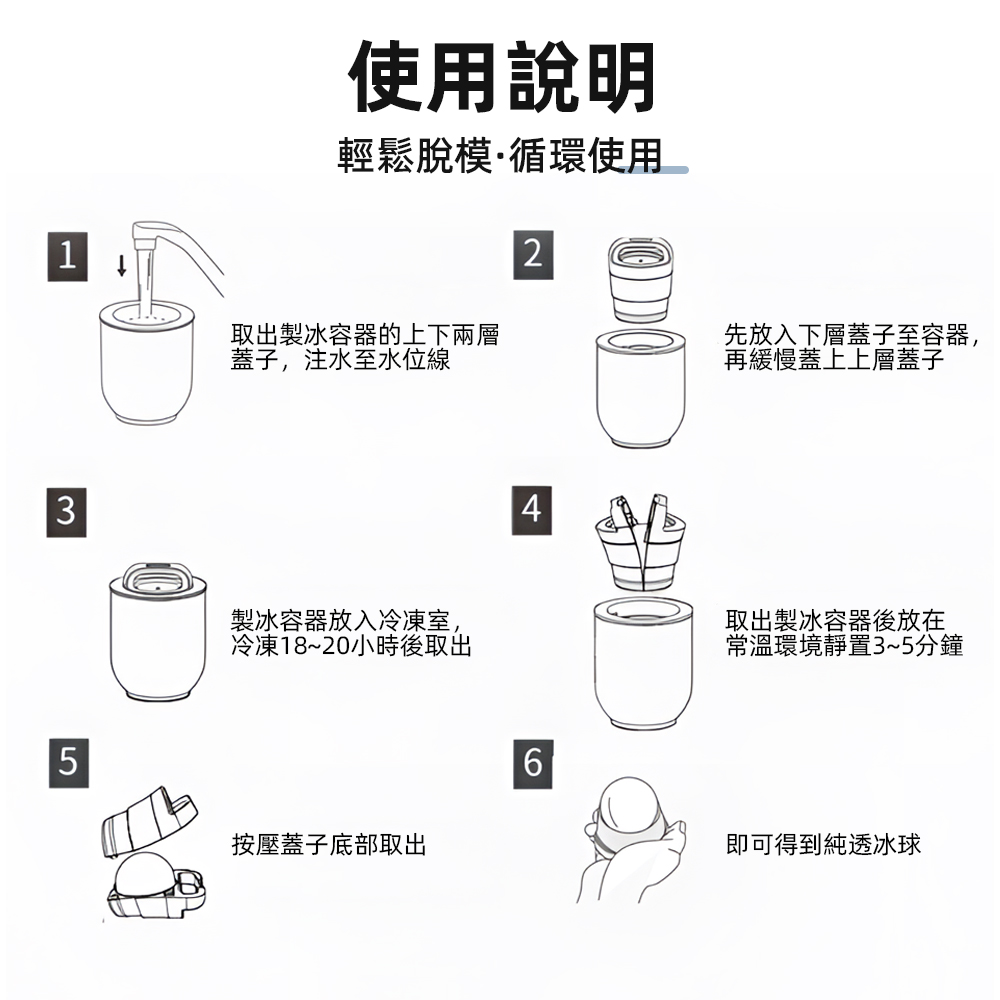 使用說明

輕鬆脫模·循環使用

1

取出製冰容器的上下兩層蓋子，注水至水位線

2

先放入下層蓋子至容器，再緩慢蓋上上層蓋子

3

製冰容器放入冷凍室，冷凍18~20小時後取出

4

取出製冰容器後放在常溫環境靜置3~5分鐘

5

按壓蓋子底部取出

6

即可得到純透冰球