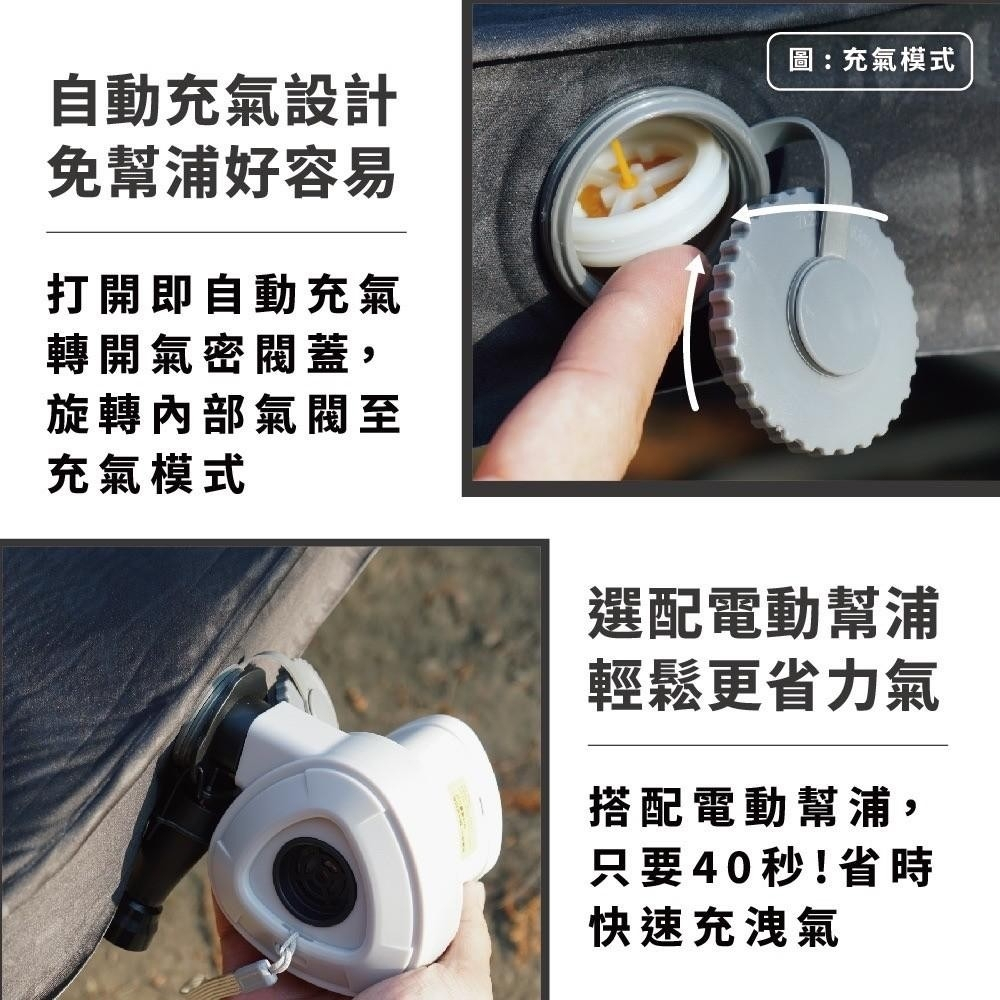 自動充氣設計
免幫浦好容易

打開即自動充氣
轉開氣密閥蓋，
旋轉內部氣閥至
充氣模式

圖：充氣模式

選配電動幫浦
輕鬆更省力氣

搭配電動幫浦，
只要40秒！省時
快速充洩氣