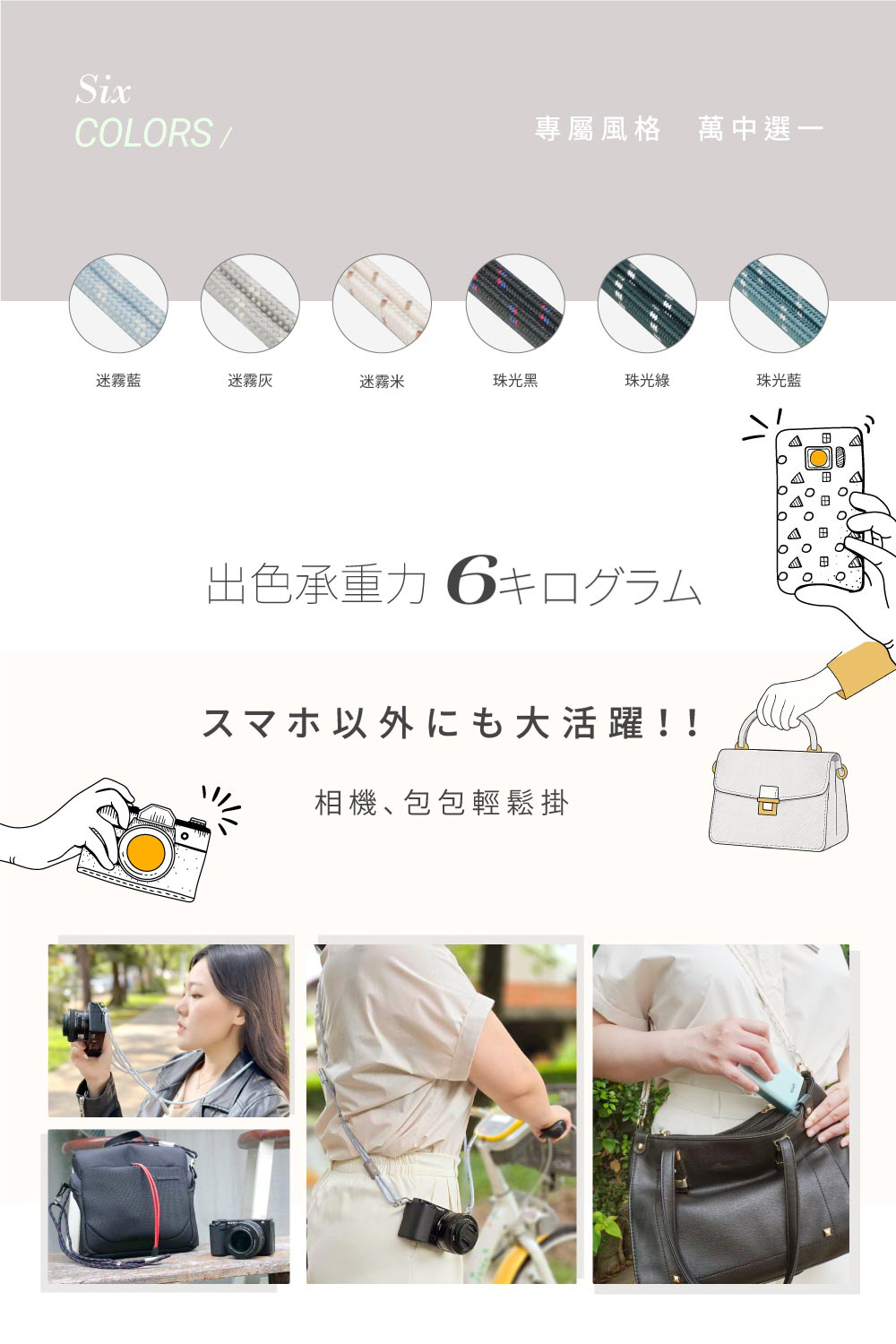 Six
COLORS /

專屬風格　萬中選一

迷霧藍　迷霧灰　迷霧米　珠光黑　珠光綠　珠光藍

出色承重力 6キログラム

スマホ以外にも大活躍!!

相機、包包輕鬆掛