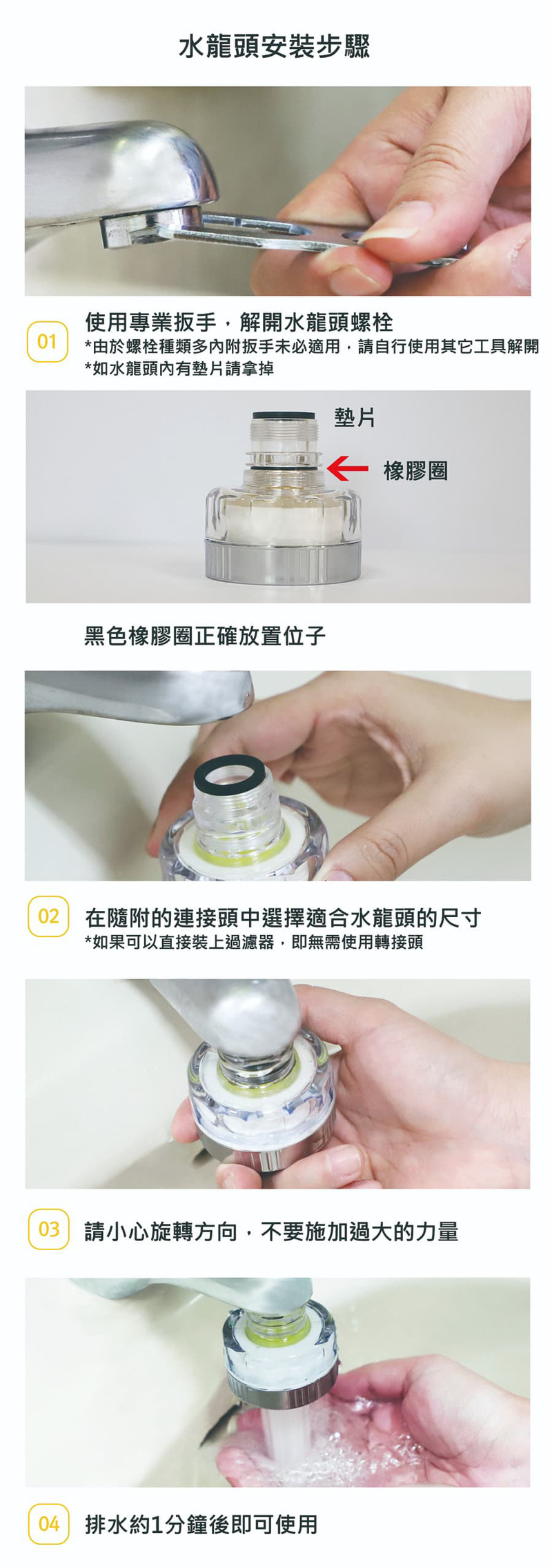 水龍頭安裝步驟

01 使用專業扳手，解開水龍頭螺栓
*由於螺栓種類多內附扳手未必適用，請自行使用其它工具解開
*如水龍頭內有墊片請拿掉

墊片

橡膠圈

黑色橡膠圈正確放置位子

02 在隨附的連接頭中選擇適合水龍頭的尺寸
*如果可以直接裝上過濾器，即無需使用轉接頭

03 請小心旋轉方向，不要施加過大的力量

04 排水約1分鐘後即可使用