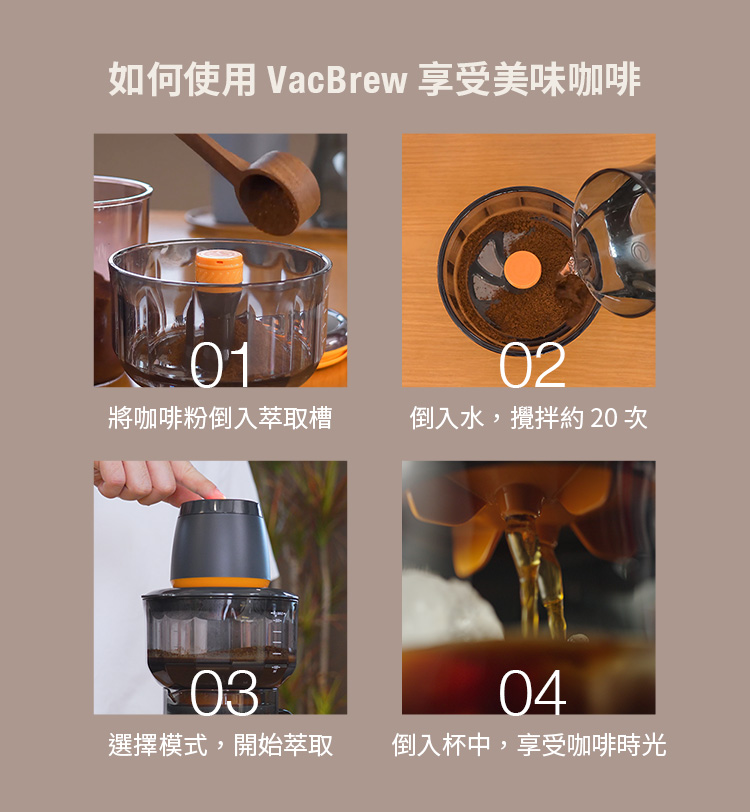 如何使用 VacBrew 享受美味咖啡

01

將咖啡粉倒入萃取槽

02

倒入水，攪拌約 20 次

03

選擇模式，開始萃取

04

倒入杯中，享受咖啡時光