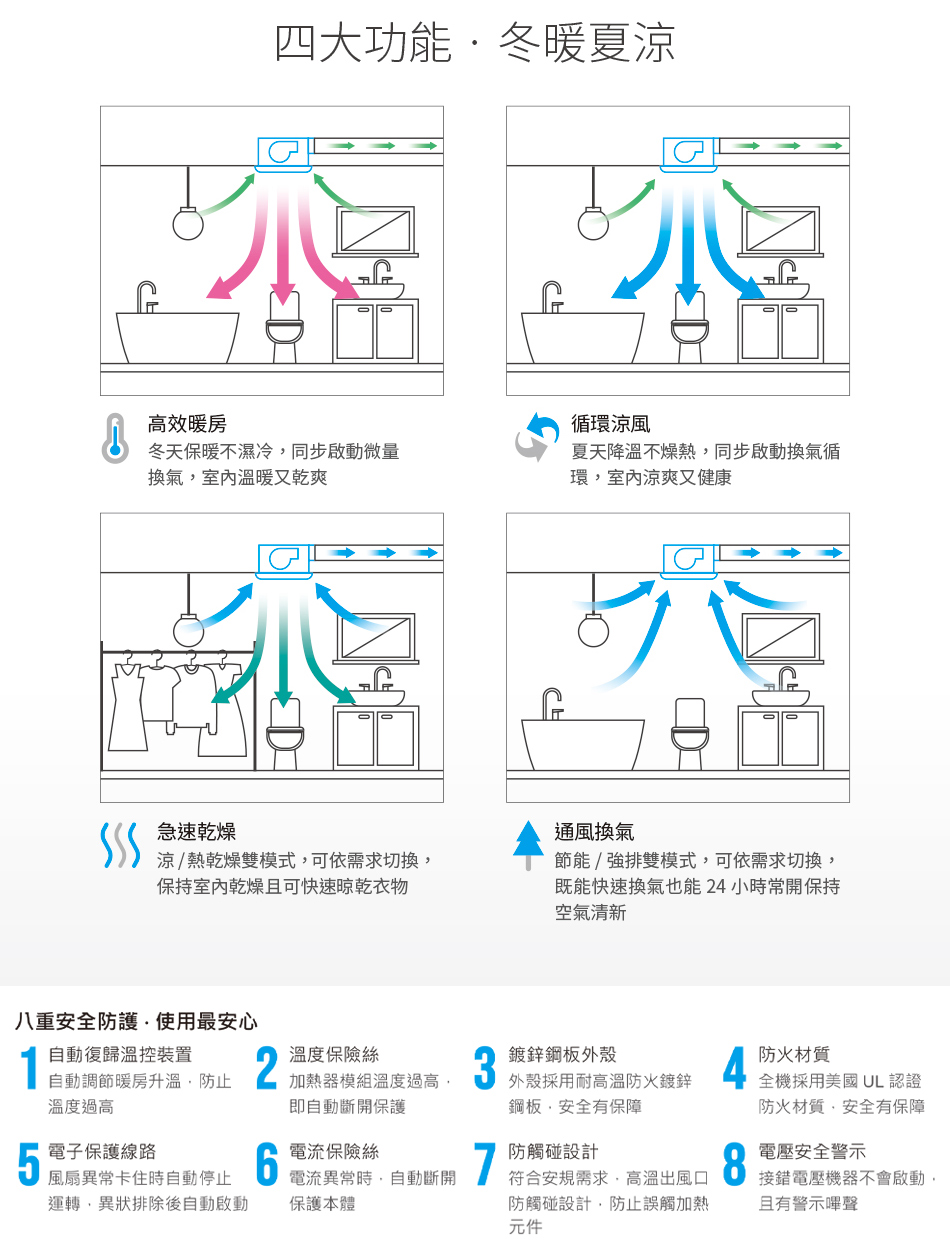 四大功能 · 冬暖夏涼

高效暖房
冬天保暖不濕冷，同步啟動微量換氣，室內溫暖又乾爽

循環涼風
夏天降溫不燥熱，同步啟動換氣循環，室內涼爽又健康

急速乾燥
涼 / 熱乾燥雙模式，可依需求切換，保持室內乾燥且可快速晾乾衣物

通風換氣
節能 / 強排雙模式，可依需求切換，既能快速換氣也能 24 小時常開保持空氣清新

八重安全防護 · 使用最安心

1 自動復歸溫控裝置
自動調節暖房升溫，防止溫度過高

2 溫度保險絲
加熱器模組溫度過高，即自動斷開保護

3 鍍鋅鋼板外殼
外殼採用耐高溫防火鍍鋅鋼板，安全有保障

4 防火材質
全機採用美國 UL 認證防火材質，安全有保障

5 電子保護線路
風扇異常卡住時自動停止運轉，異狀排除後自動啟動

6 電流保險絲
電流異常時，自動斷開保護本體

7 防觸碰設計
符合安規需求，高溫出風口防觸碰設計，防止誤觸加熱元件

8 電壓安全警示
接錯電壓機器不會啟動，且有警示嗶聲