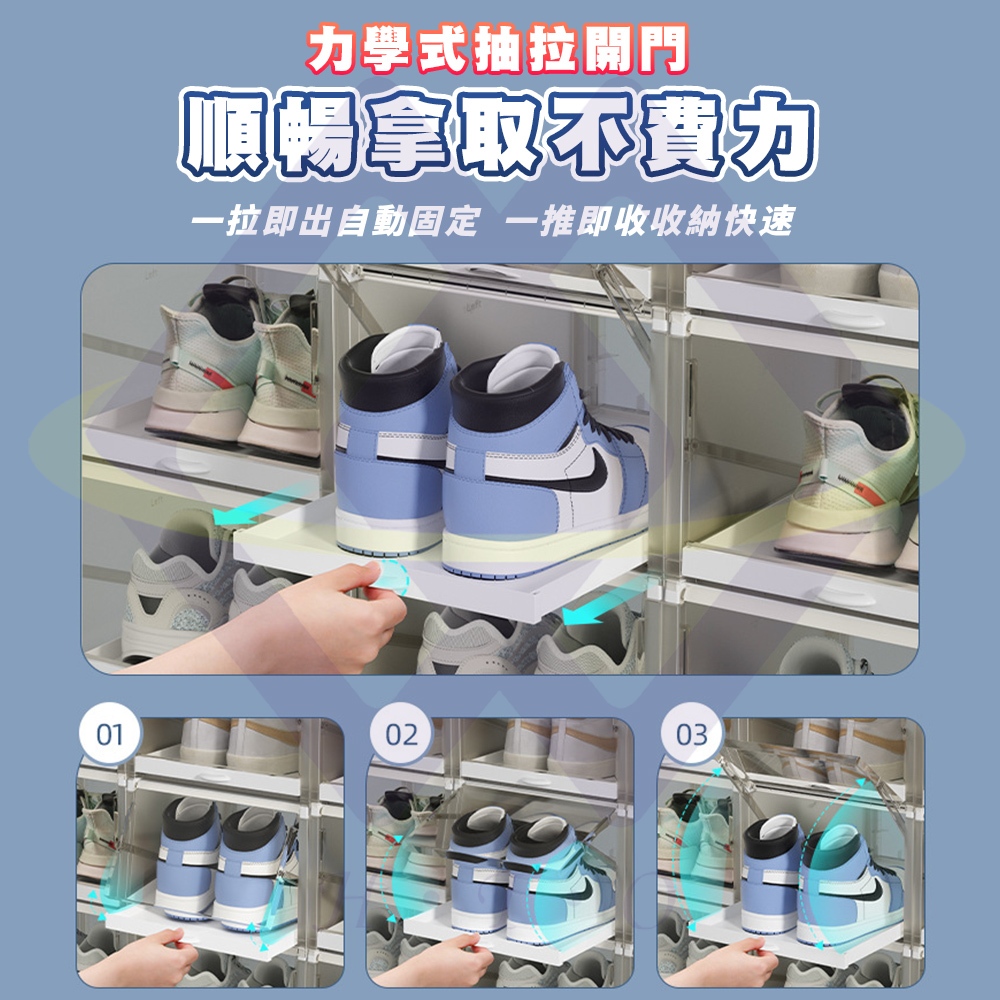 力學式抽拉開門
順暢拿取不費力
一拉即出自動固定 一推即收收納快速

01

02

03