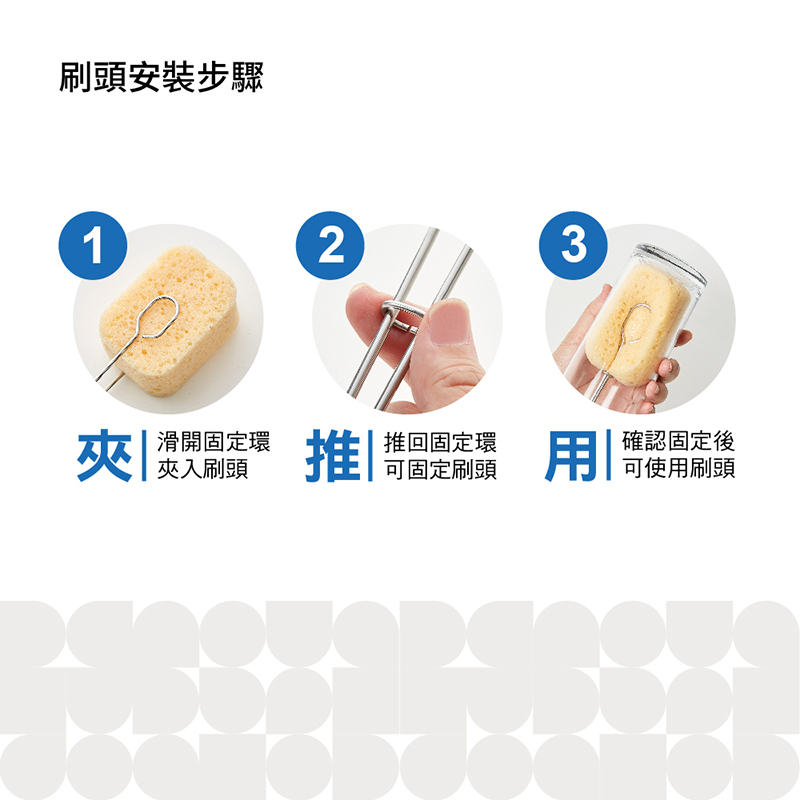 刷頭安裝步驟

1

夾 滑開固定環 夾入刷頭

2

推 推回固定環 可固定刷頭

3

用 確認固定後 可使用刷頭