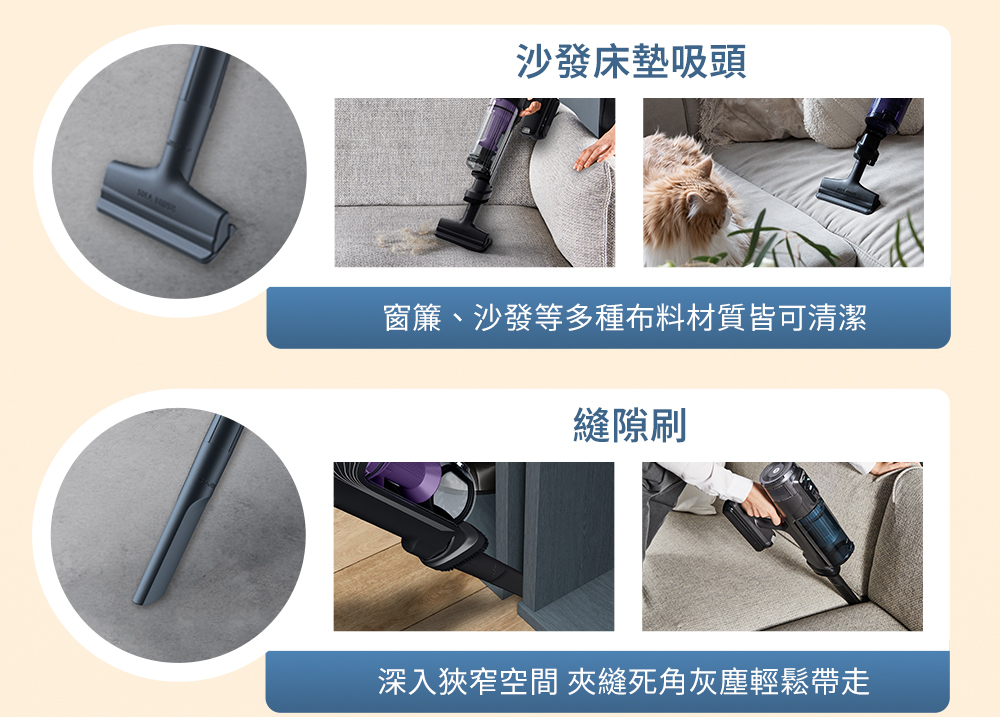 沙發床墊吸頭

窗簾、沙發等多種布料材質皆可清潔

縫隙刷

深入狹窄空間 夾縫死角灰塵輕鬆帶走