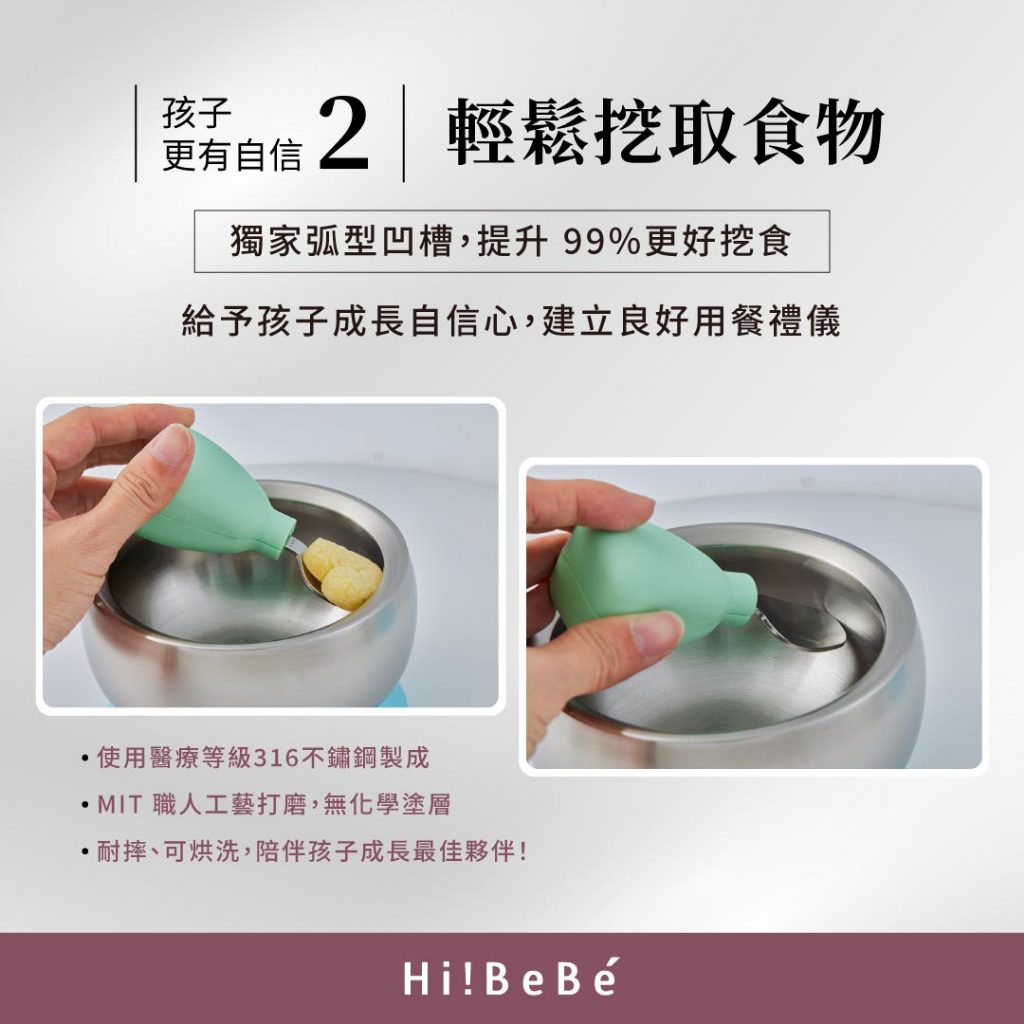 孩子
更有自信 2 輕鬆挖取食物

獨家弧型凹槽，提升 99%更好挖食

給予孩子成長自信心，建立良好用餐禮儀

• 使用醫療等級316不鏽鋼製成
• MIT 職人工藝打磨，無化學塗層
• 耐摔、可烘洗，陪伴孩子成長最佳夥伴！

Hi!BeBé