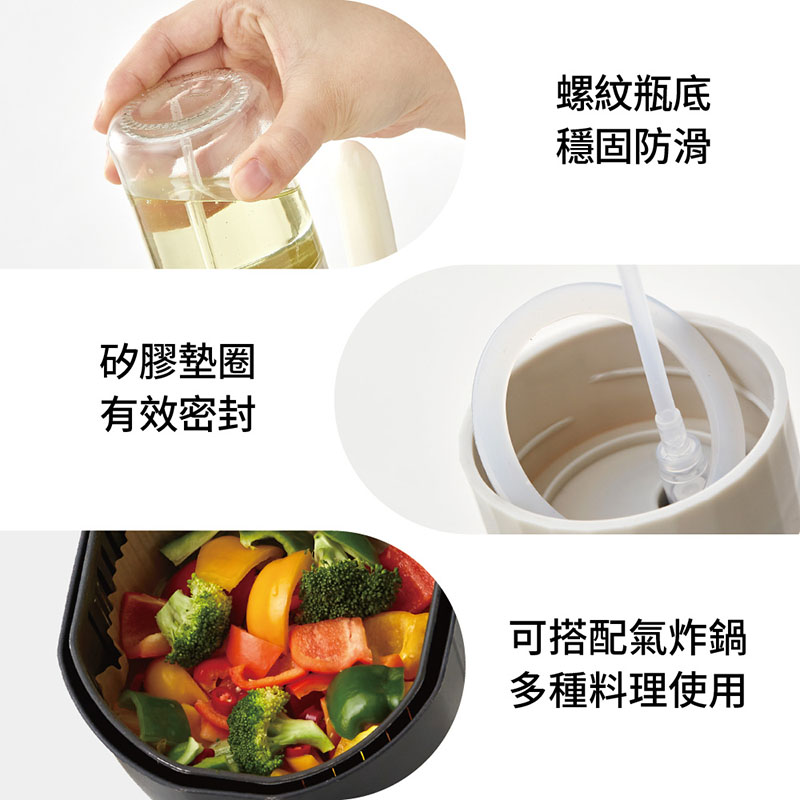 螺紋瓶底
穩固防滑

矽膠墊圈
有效密封

可搭配氣炸鍋
多種料理使用