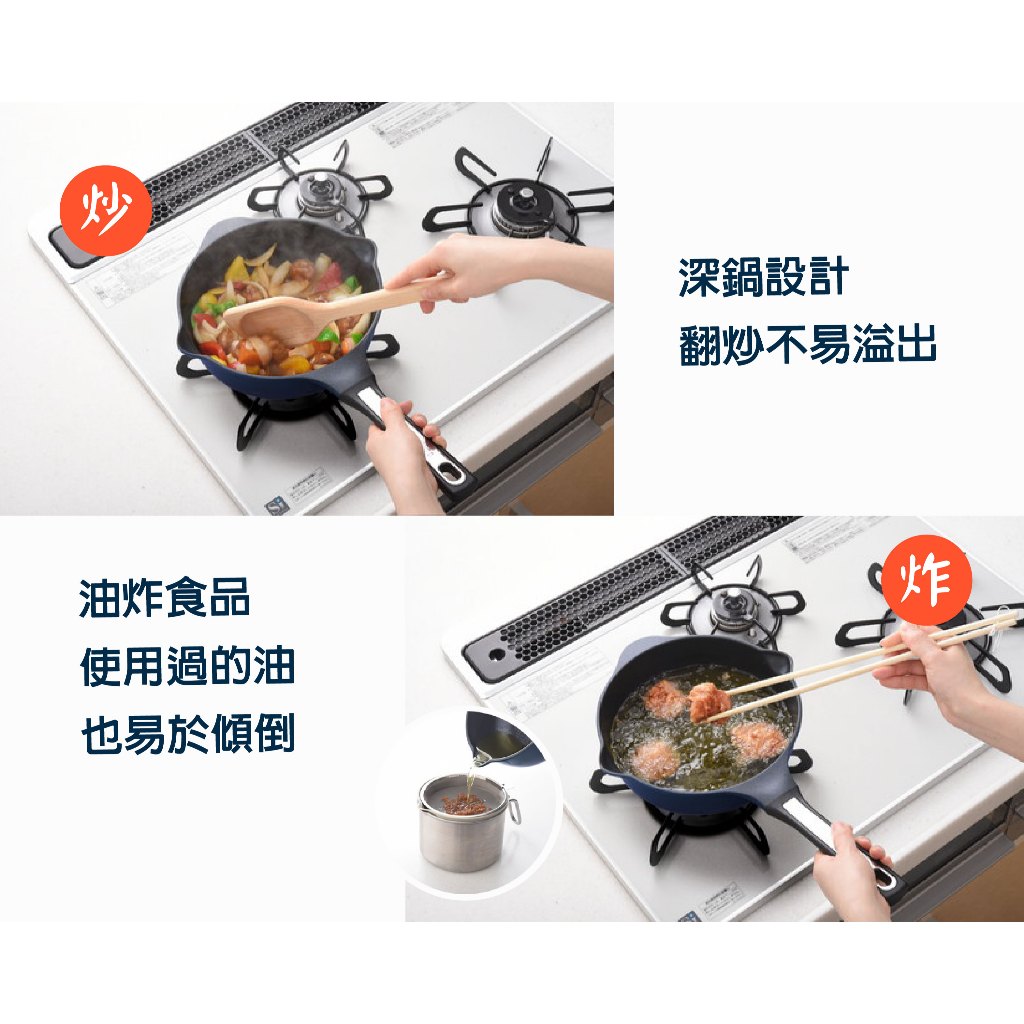 炒

深鍋設計
翻炒不易溢出

油炸食品
使用過的油
也易於傾倒

炸