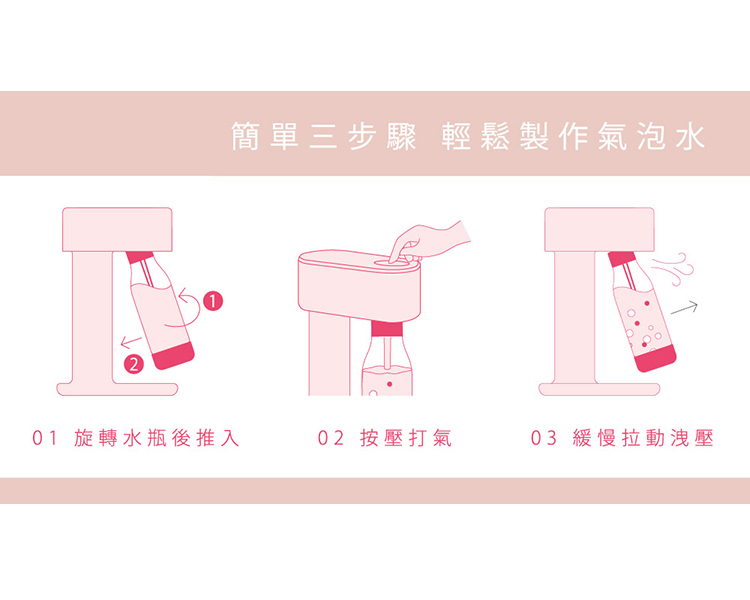 簡單三步驟 輕鬆製作氣泡水

1

2

01 旋轉水瓶後推入

02 按壓打氣

03 緩慢拉動洩壓