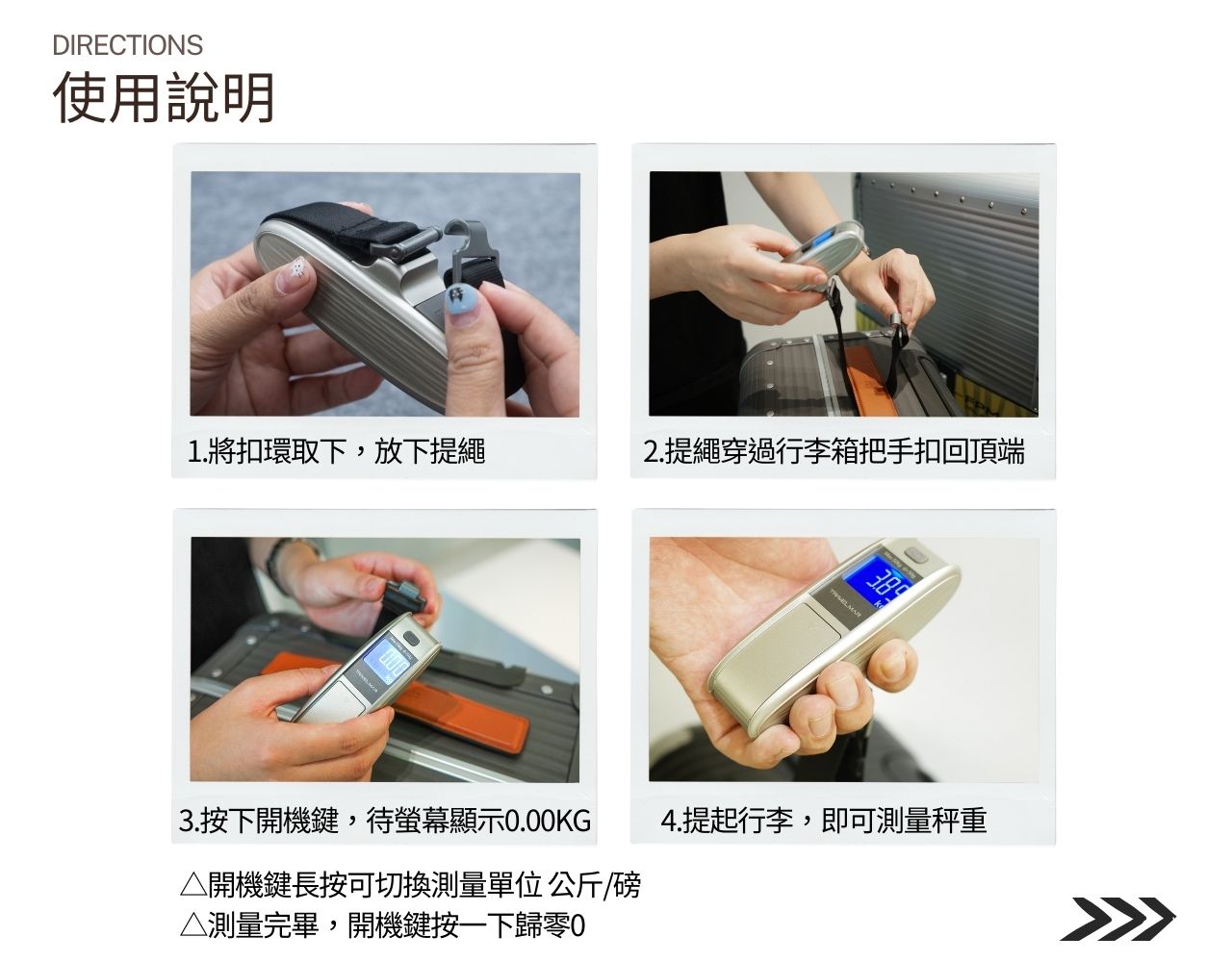 DIRECTIONS
使用說明

1.將扣環取下，放下提繩

2.提繩穿過行李箱把手扣回頂端

3.按下開機鍵，待螢幕顯示0.00KG

4.提起行李，即可測量秤重

△開機鍵長按可切換測量單位 公斤/磅
△測量完畢，開機鍵按一下歸零0