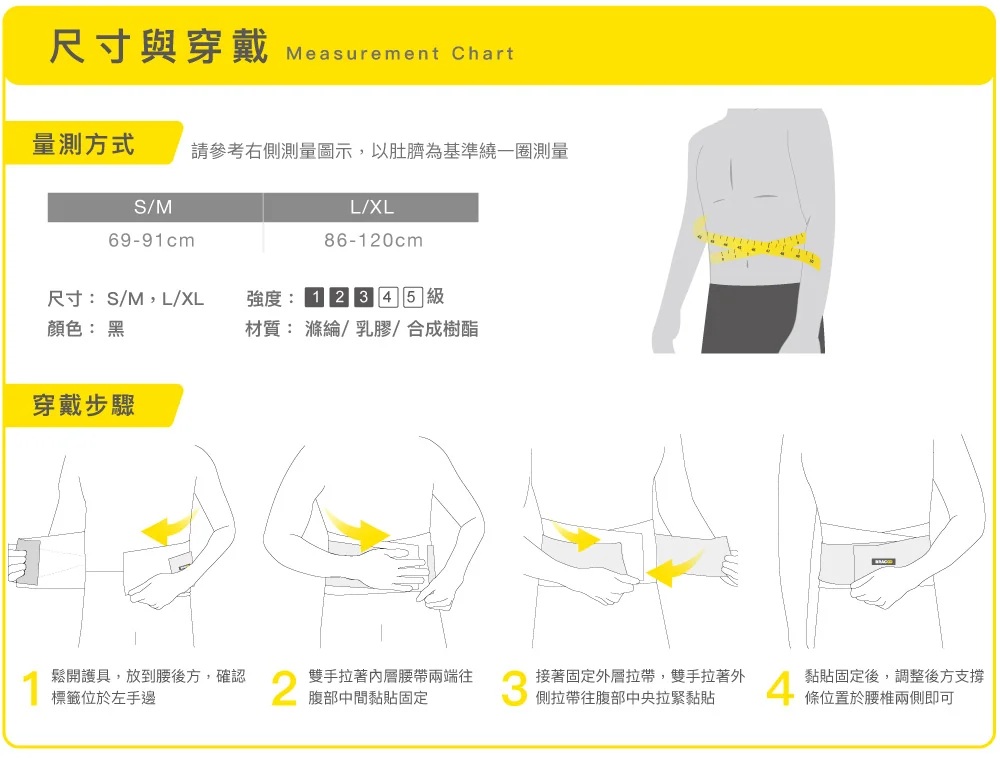 尺寸與穿戴 Measurement Chart

量測方式

請參考右側測量圖示，以肚臍為基準繞一圈測量

| S/M | L/XL |
|---|---|
| 69-91cm | 86-120cm |

尺寸： S/M，L/XL
顏色： 黑

強度： 1 2 3 4 5 級
材質： 滌綸/ 乳膠/ 合成樹酯

穿戴步驟

BRACOO

1 鬆開護具，放到腰後方，確認標籤位於左手邊

2 雙手拉著內層腰帶兩端往腹部中間黏貼固定

3 接著固定外層拉帶，雙手拉著外側拉帶往腹部中央拉緊黏貼

4 黏貼固定後，調整後方支撐條位置於腰椎兩側即可