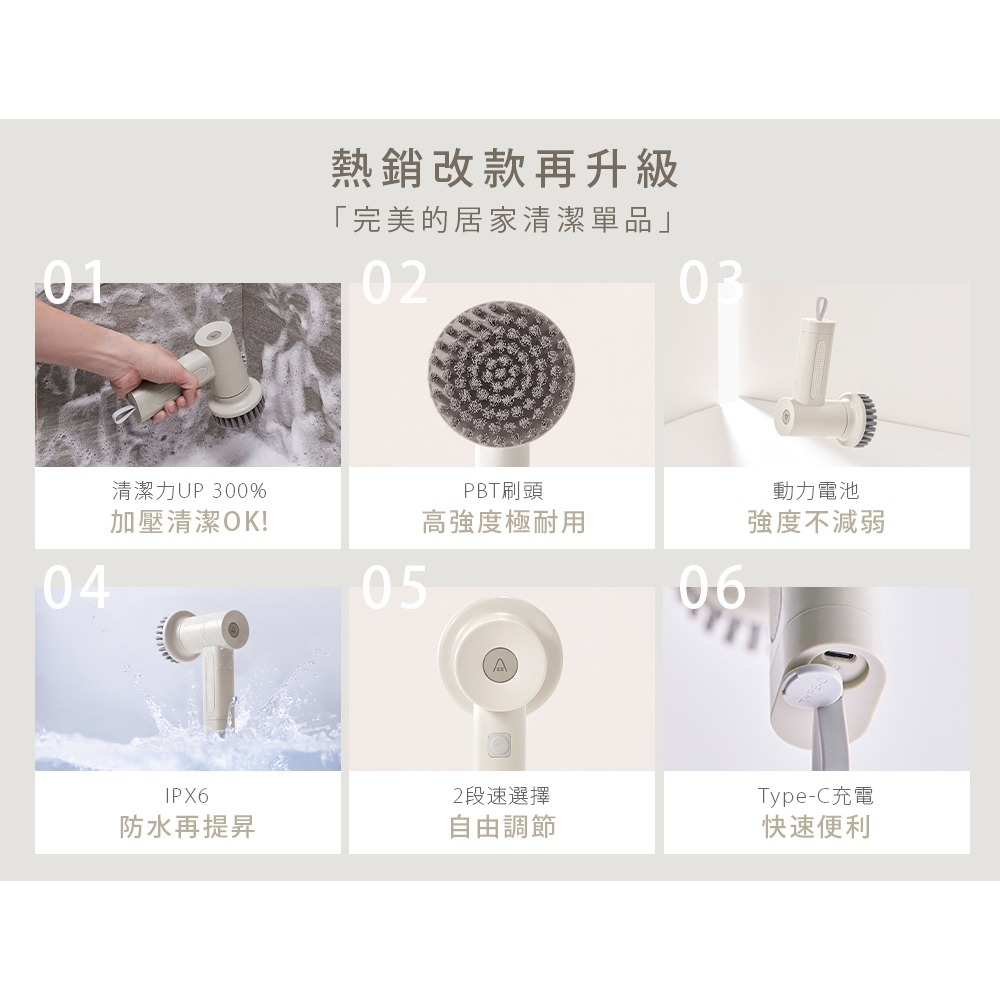 熱銷改款再升級
「完美的居家清潔單品」

01
清潔力UP 300%
加壓清潔OK!

02
PBT刷頭
高強度極耐用

03
動力電池
強度不減弱

04
IPX6
防水再提昇

05
2段速選擇
自由調節

06
Type-C充電
快速便利