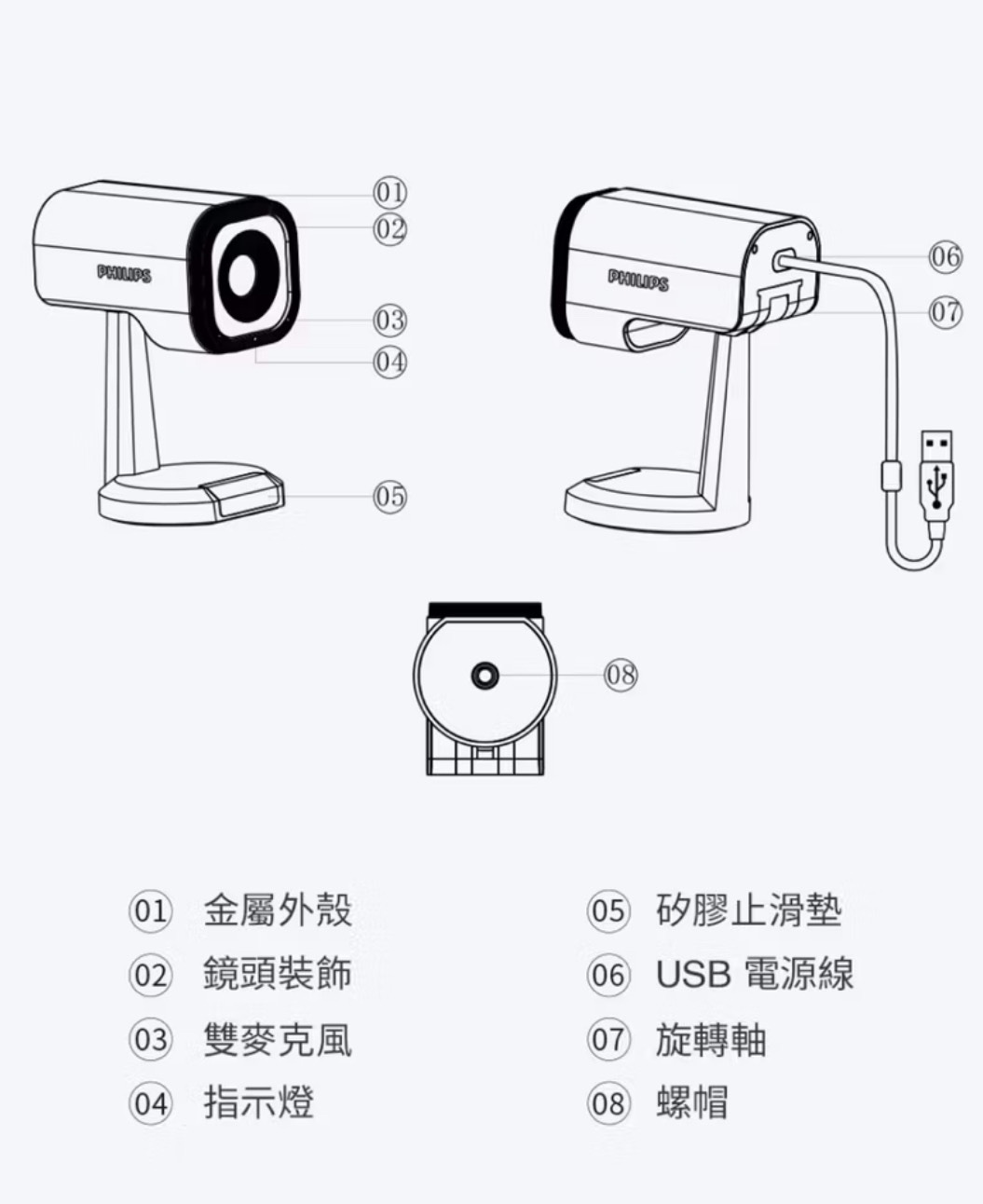 PHILIPS
01
02
03
04
05

PHILIPS
06
07

08

01 金屬外殼
02 鏡頭裝飾
03 雙麥克風
04 指示燈

05 矽膠止滑墊
06 USB 電源線
07 旋轉軸
08 螺帽