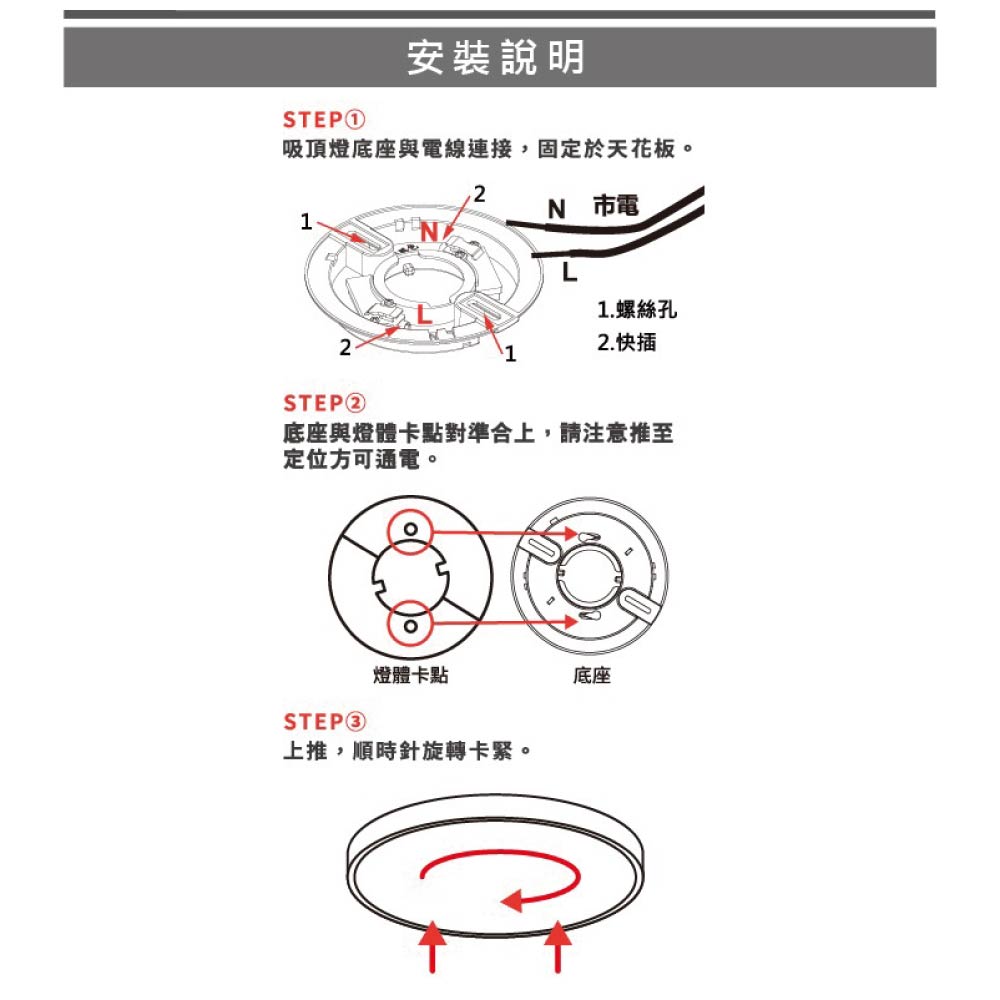 安裝說明

STEP①
吸頂燈底座與電線連接，固定於天花板。

1
2
N
L
2
1
N 市電
L
1.螺絲孔
2.快插

STEP②
底座與燈體卡點對準合上，請注意推至定位方可通電。

燈體卡點
底座

STEP③
上推，順時針旋轉卡緊。