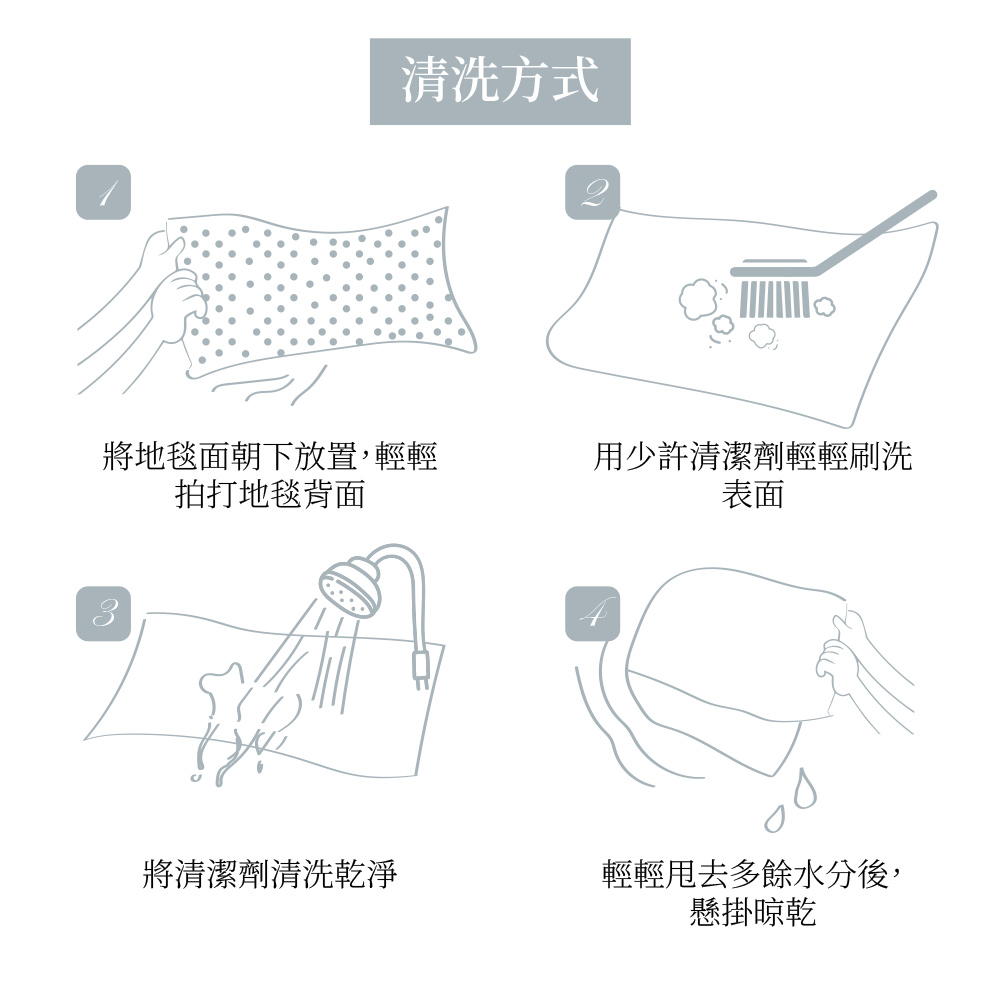 清洗方式

1

將地毯面朝下放置，輕輕拍打地毯背面

2

用少許清潔劑輕輕刷洗表面

3

將清潔劑清洗乾淨

4

輕輕甩去多餘水分後，懸掛晾乾