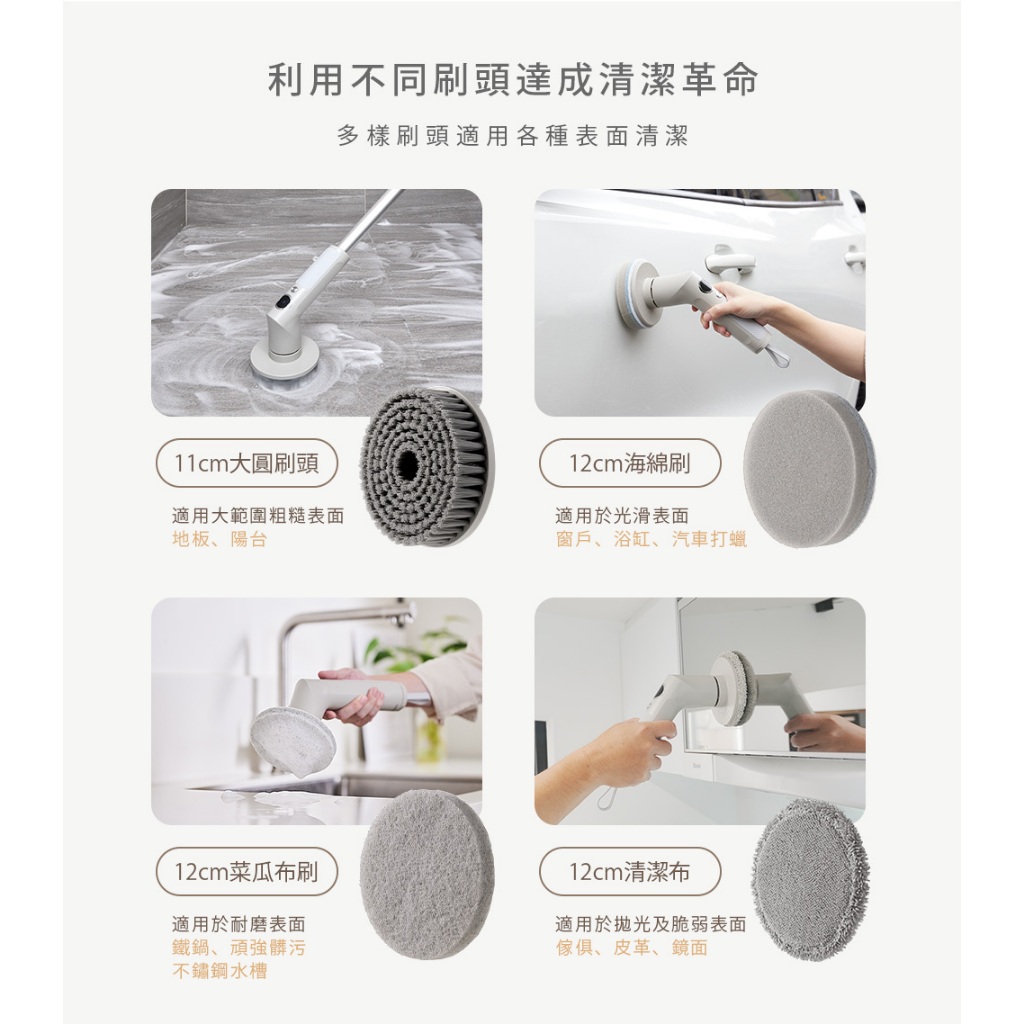 利用不同刷頭達成清潔革命

多樣刷頭適用各種表面清潔

11cm大圓刷頭

適用大範圍粗糙表面
地板、陽台

12cm海綿刷

適用於光滑表面
窗戶、浴缸、汽車打蠟

12cm菜瓜布刷

適用於耐磨表面
鐵鍋、頑強髒污
不鏽鋼水槽

12cm清潔布

適用於拋光及脆弱表面
傢俱、皮革、鏡面