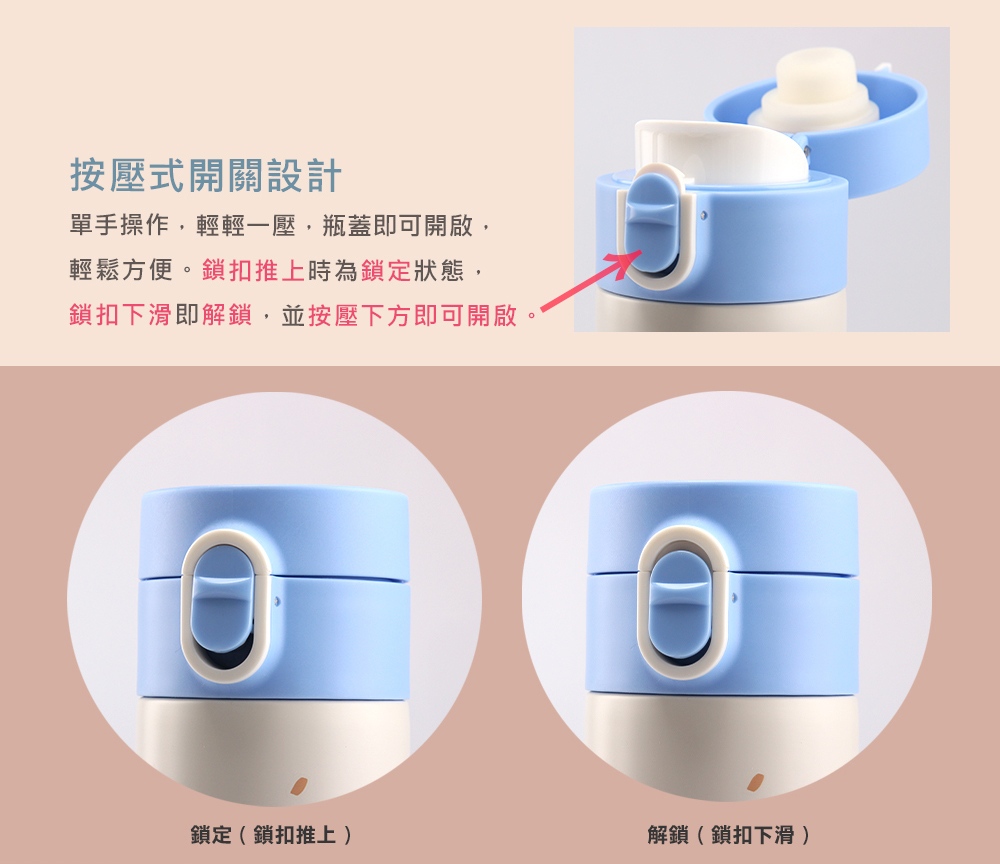 按壓式開關設計

單手操作，輕輕一壓，瓶蓋即可開啟，輕鬆方便。鎖扣推上時為鎖定狀態，鎖扣下滑即解鎖，並按壓下方即可開啟。

鎖定（鎖扣推上）

解鎖（鎖扣下滑）