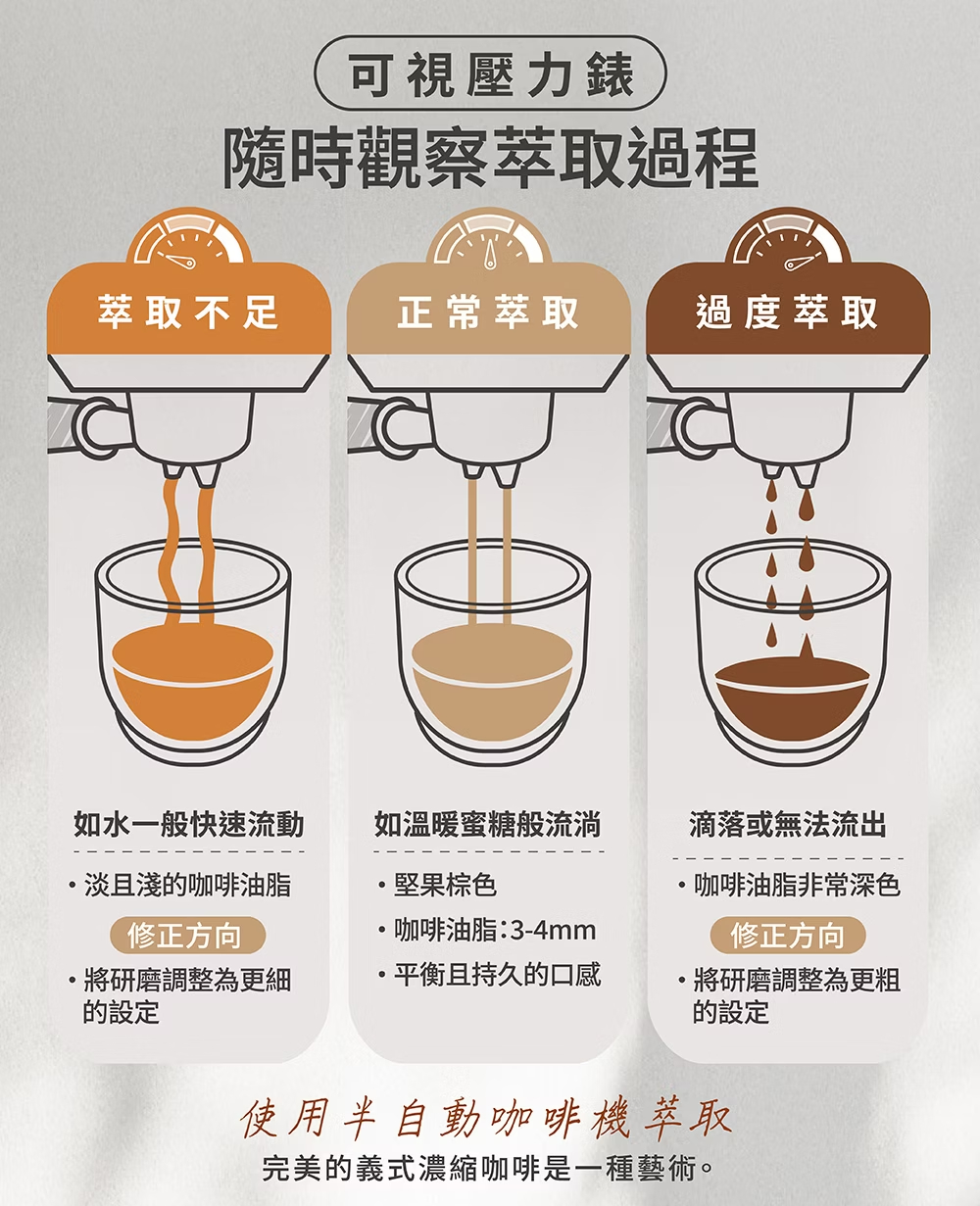 可視壓力錶
隨時觀察萃取過程

萃取不足

如水一般快速流動

• 淡且淺的咖啡油脂

修正方向

• 將研磨調整為更細的設定

正常萃取

如溫暖蜜糖般流淌

• 堅果棕色
• 咖啡油脂:3-4mm
• 平衡且持久的口感

過度萃取

滴落或無法流出

• 咖啡油脂非常深色

修正方向

• 將研磨調整為更粗的設定

使用半自動咖啡機萃取
完美的義式濃縮咖啡是一種藝術。