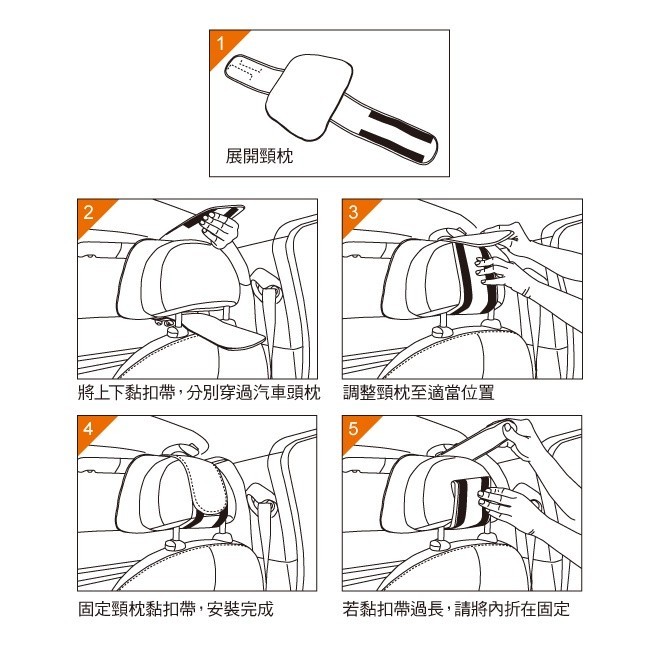 1
展開頸枕

2
將上下黏扣帶，分別穿過汽車頭枕

3
調整頸枕至適當位置

4
固定頸枕黏扣帶，安裝完成

5
若黏扣帶過長，請將內折在固定