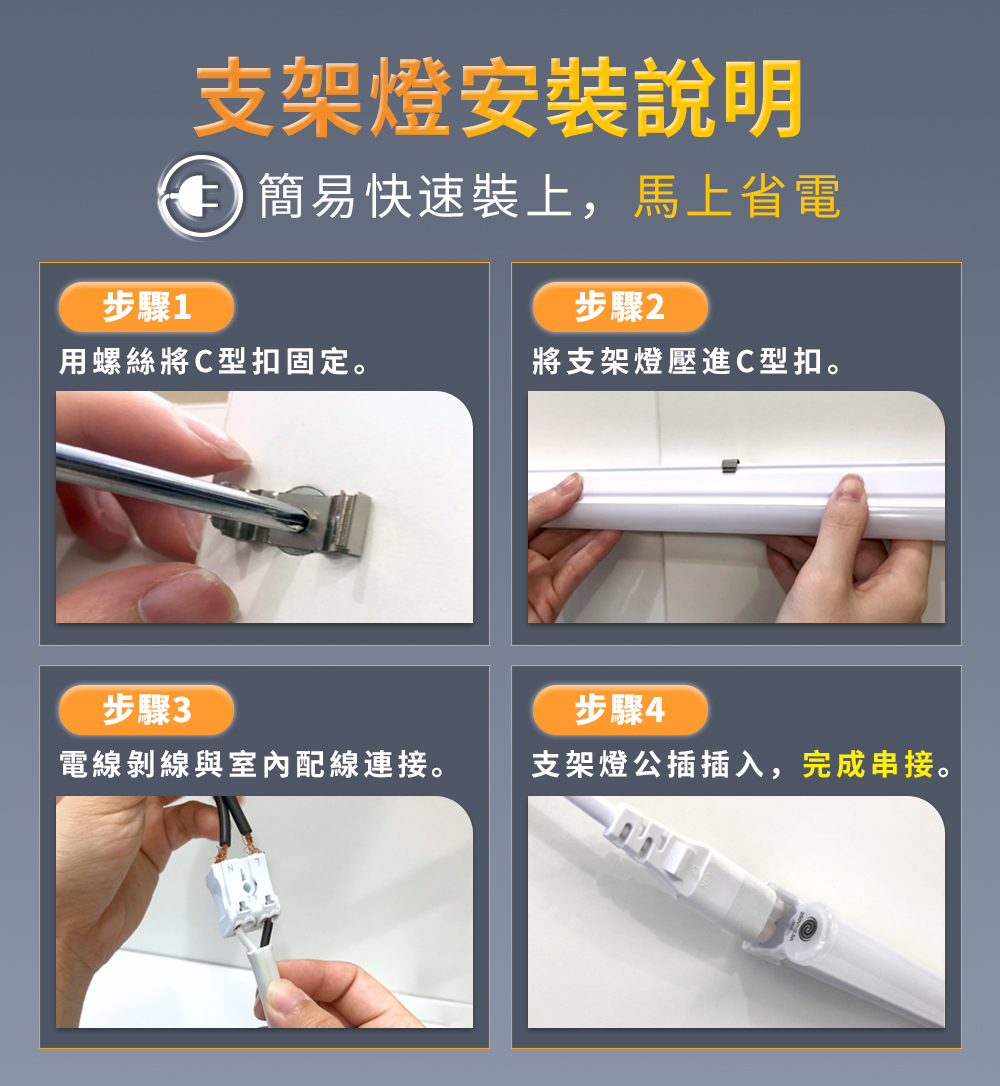 支架燈安裝說明

簡易快速裝上，馬上省電

步驟1
用螺絲將C型扣固定。

步驟2
將支架燈壓進C型扣。

步驟3
電線剝線與室內配線連接。

步驟4
支架燈公插插入，完成串接。