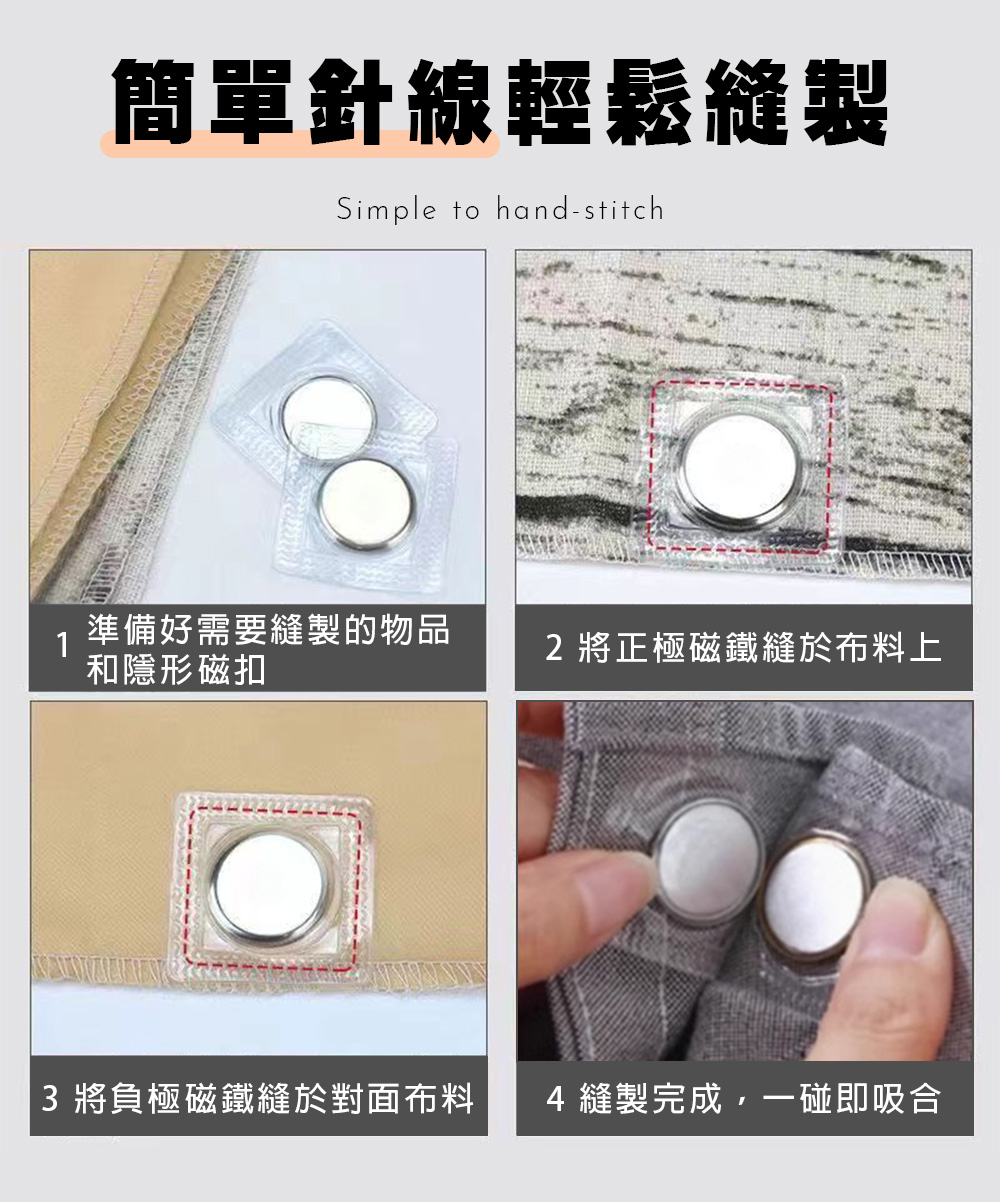 簡單針線輕鬆縫製

Simple to hand-stitch

1 準備好需要縫製的物品和隱形磁扣

2 將正極磁鐵縫於布料上

3 將負極磁鐵縫於對面布料

4 縫製完成，一碰即吸合