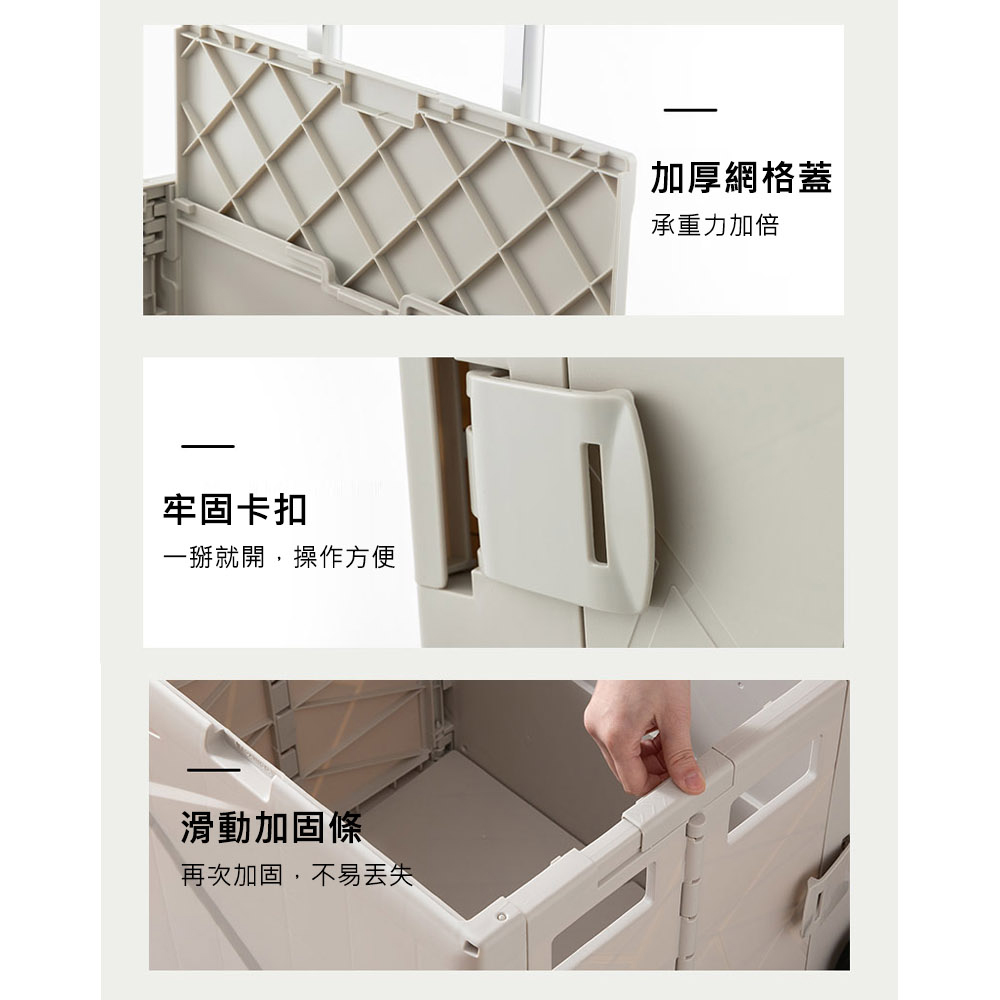 加厚網格蓋
承重力加倍

牢固卡扣
一掰就開，操作方便

滑動加固條
再次加固，不易丟失