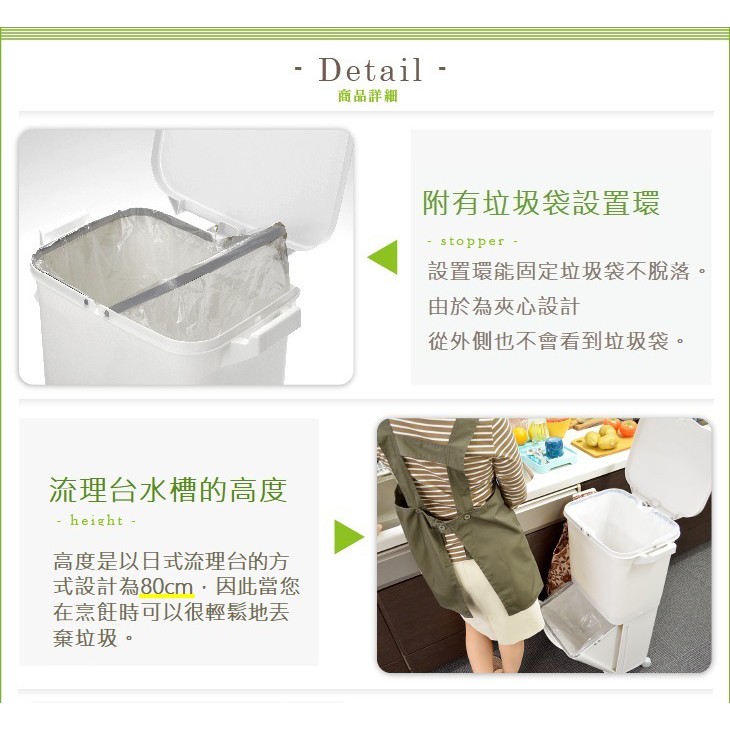 - Detail -
商品詳細

附有垃圾袋設置環
- stopper -
設置環能固定垃圾袋不脫落。
由於為夾心設計
從外側也不會看到垃圾袋。

流理台水槽的高度
- height -
高度是以日式流理台的方式設計為80cm，因此當您在烹飪時可以很輕鬆地丟棄垃圾。