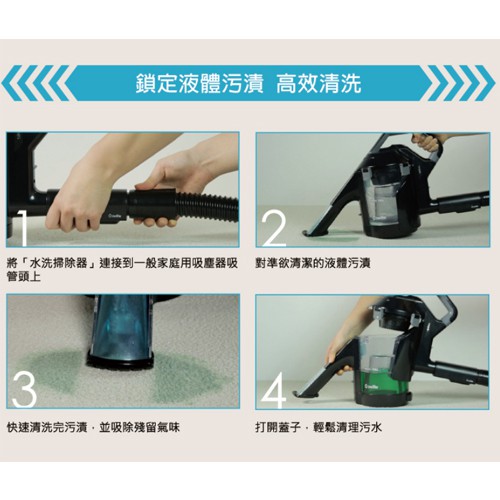 鎖定液體污漬 高效清洗

1

將「水洗掃除器」連接到一般家庭用吸塵器吸管頭上

2

對準欲清潔的液體污漬

3

快速清洗完污漬，並吸除殘留氣味

4

打開蓋子，輕鬆清理污水